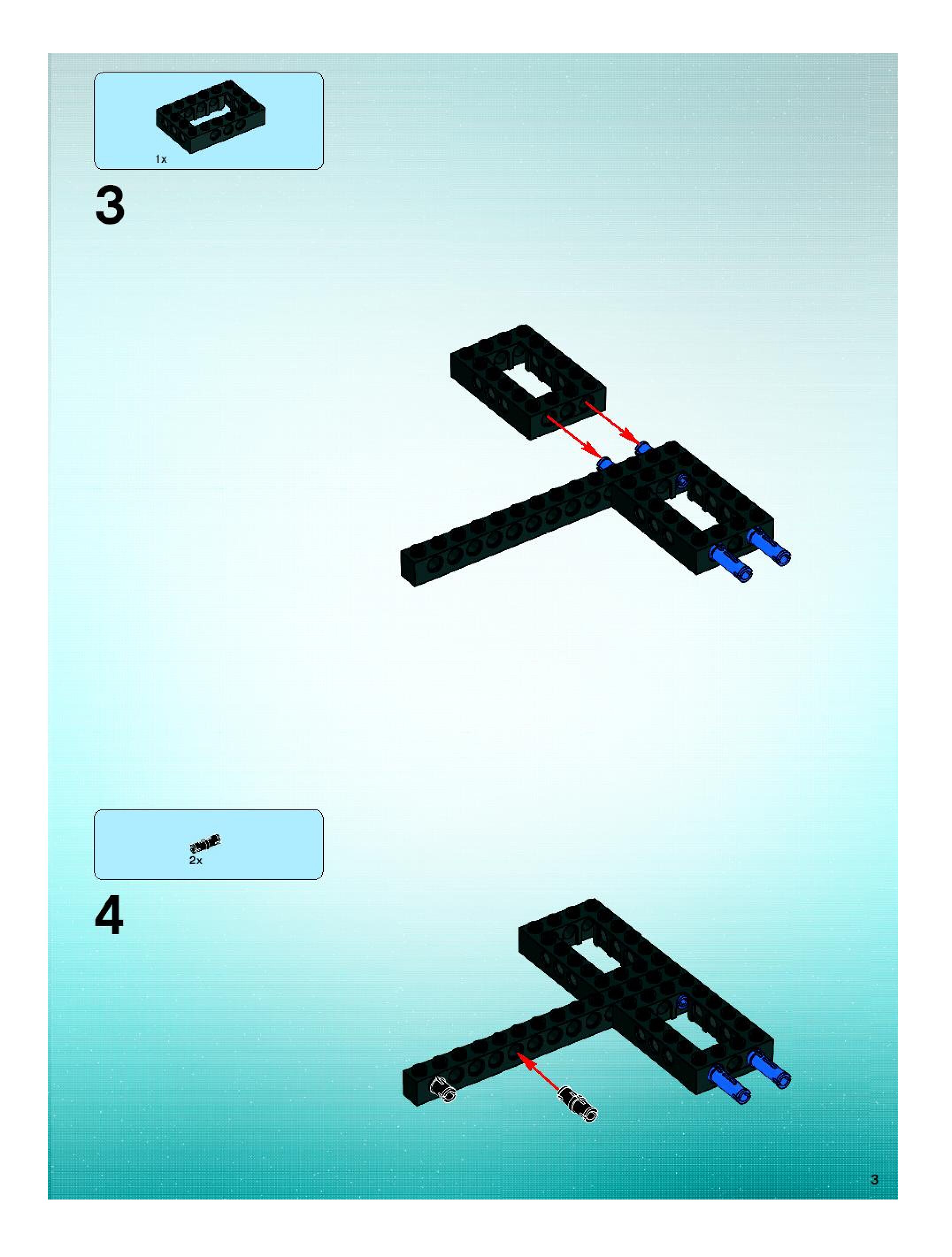 1x

3

2x

4

3