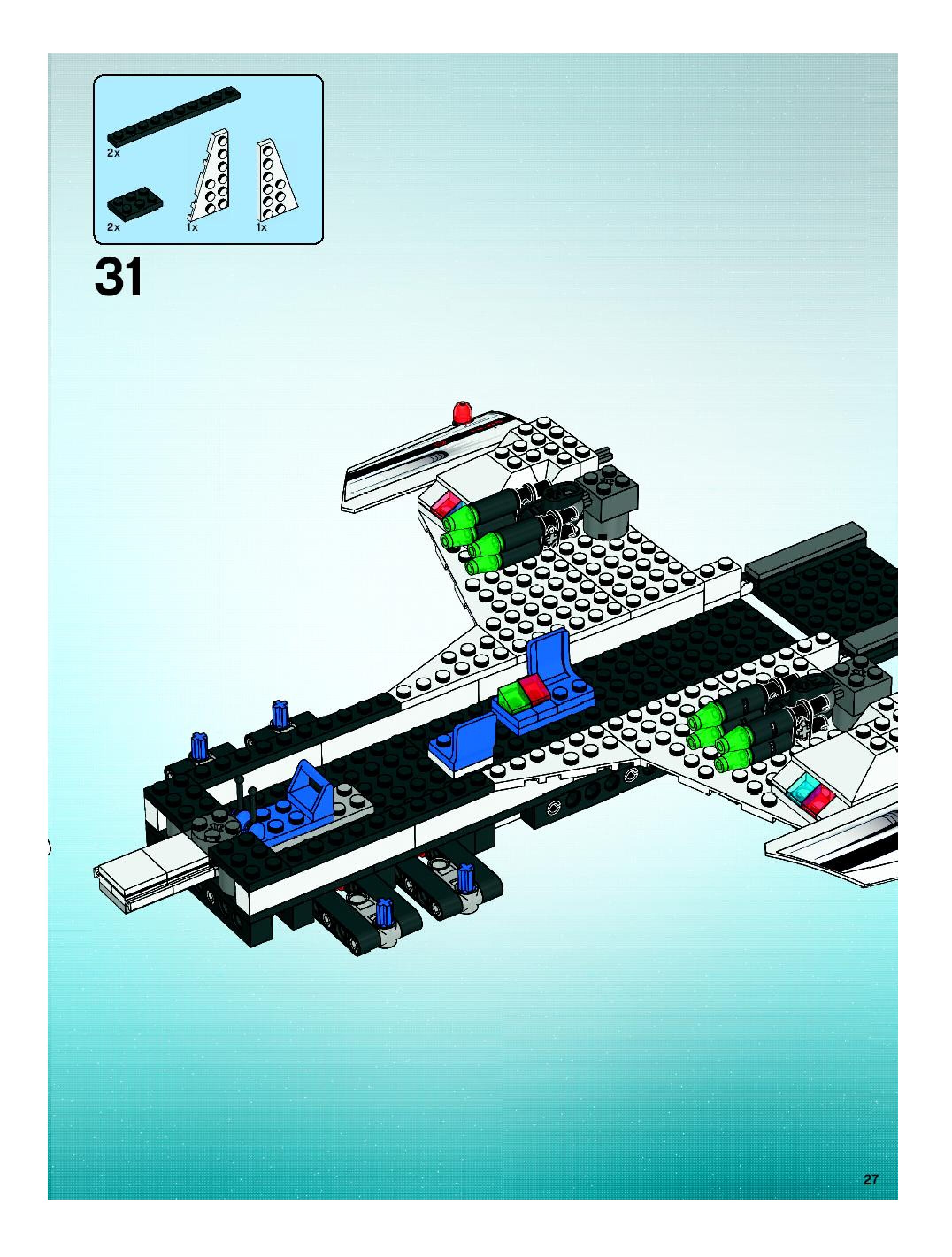 2x

2x

1x

1x

31

27