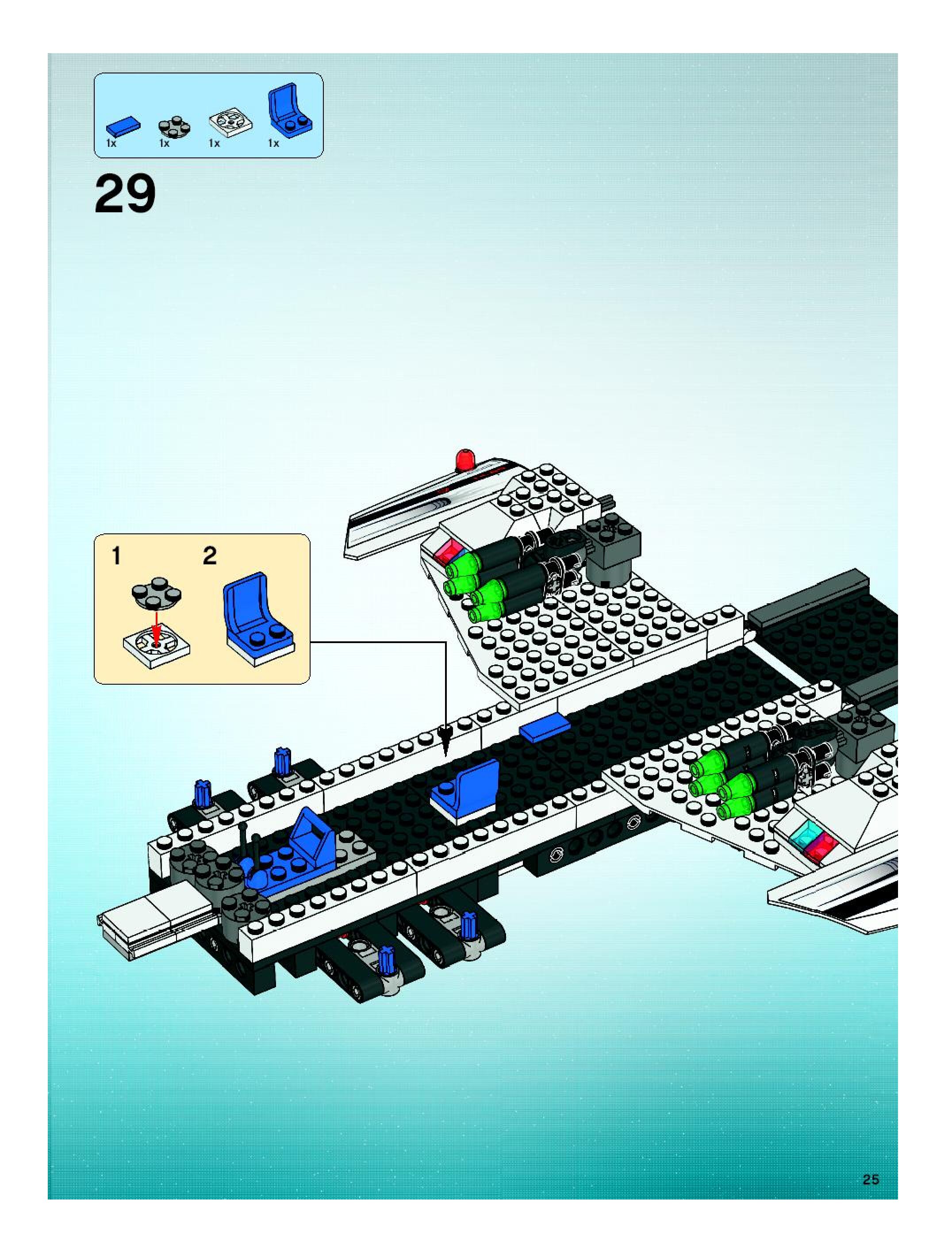 1x 1x 1x 1x

29

1 2

25