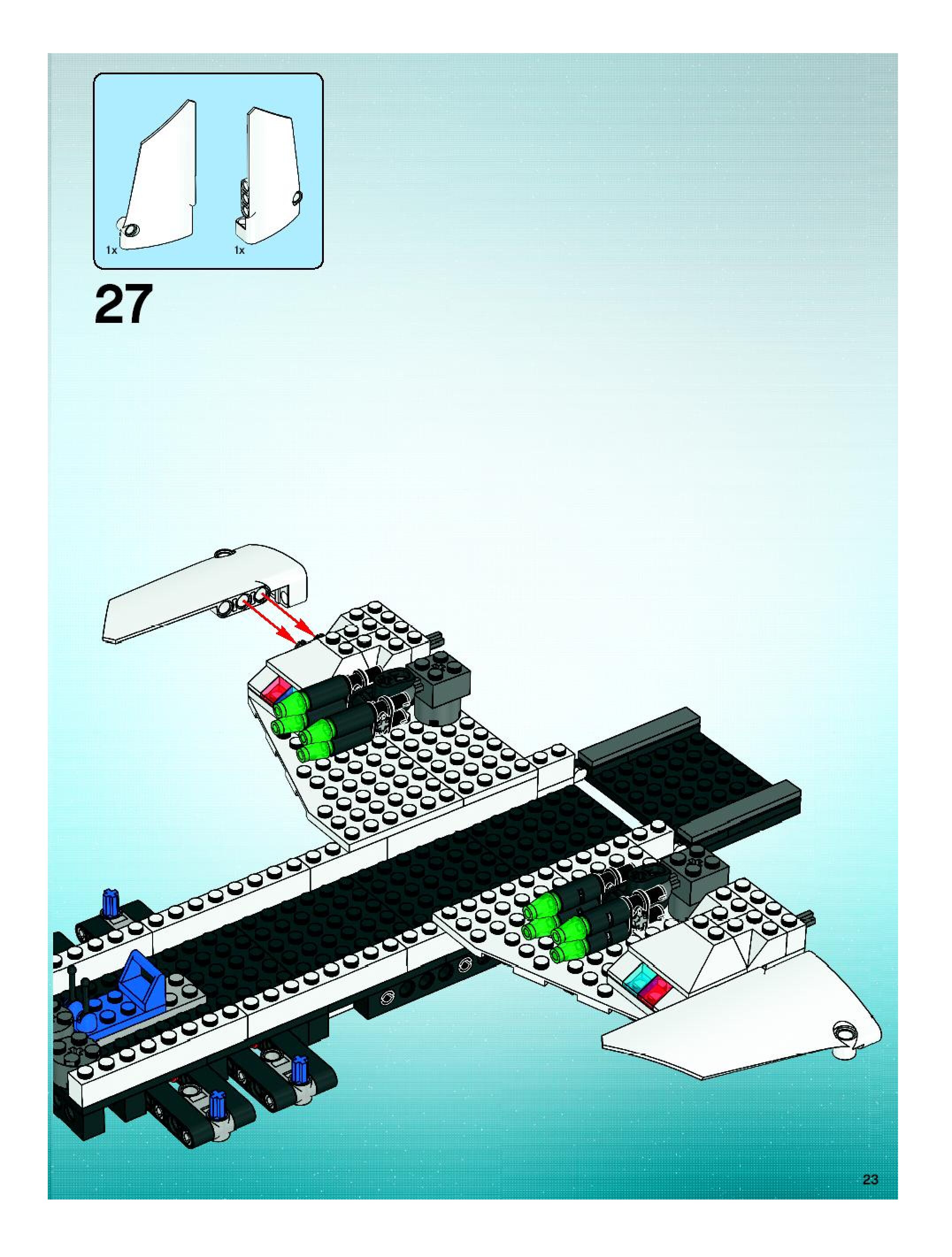 1x
1x

27

23