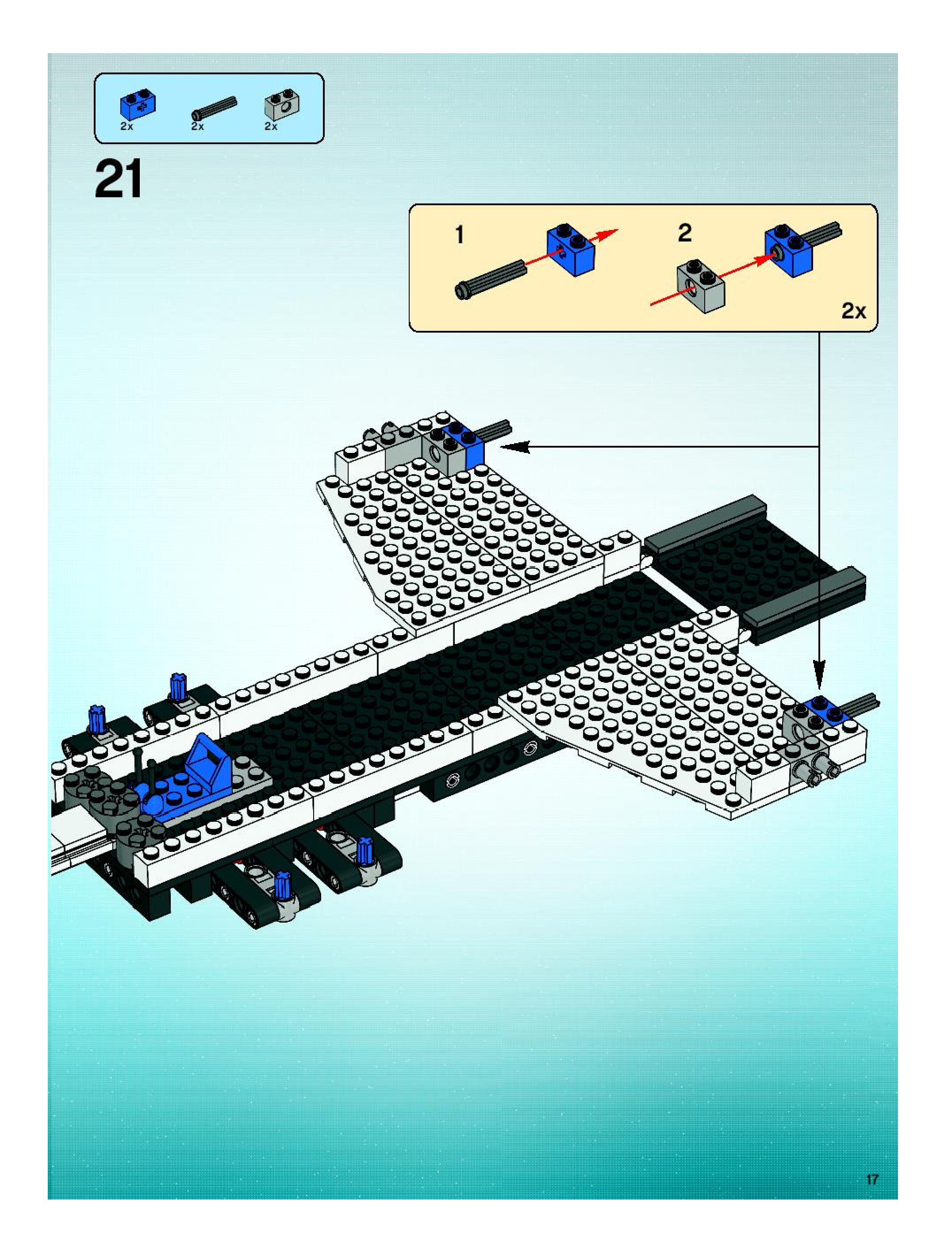 2x 2x 2x

21

1

2

2x

17