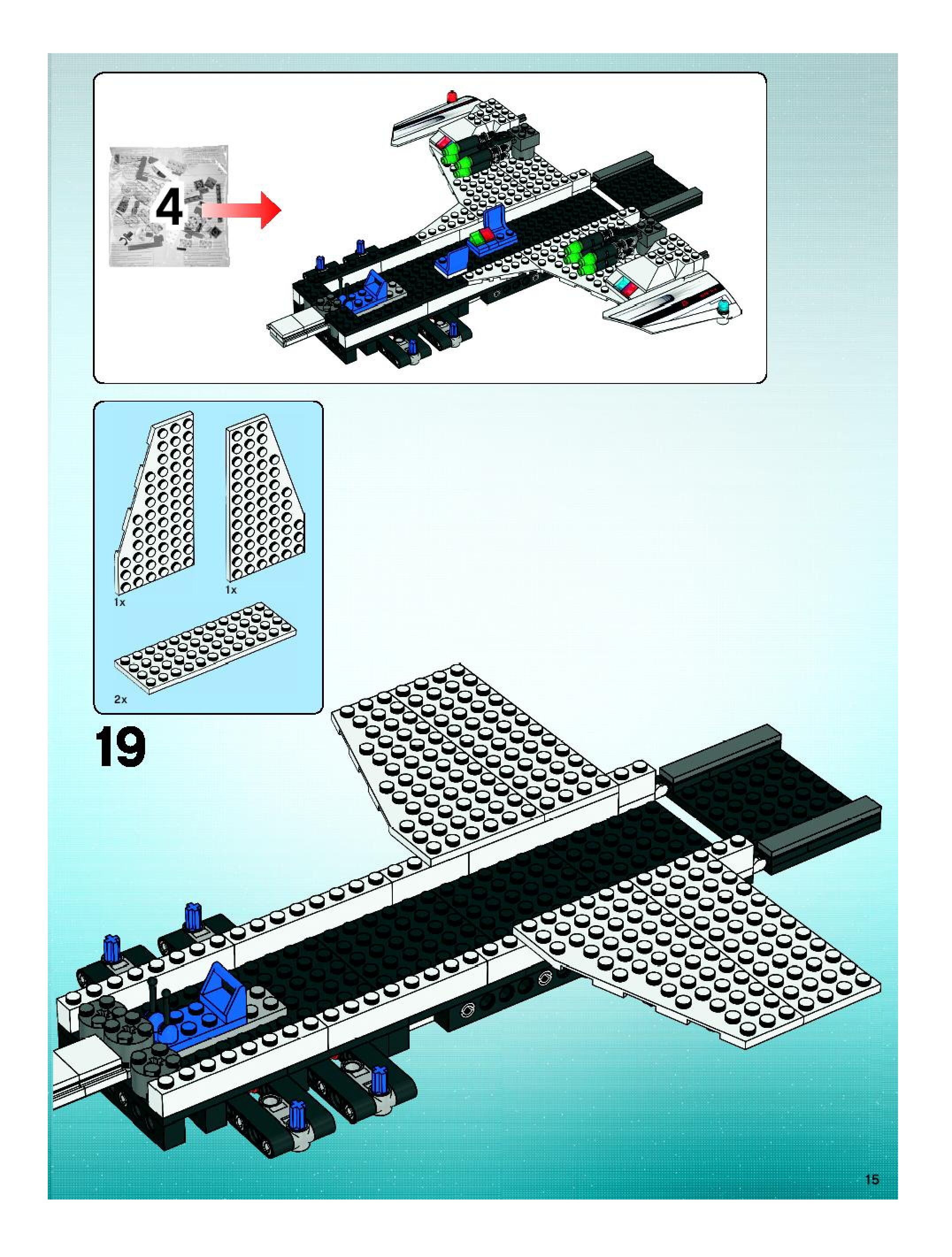 4

1x

1x

2x

19

15