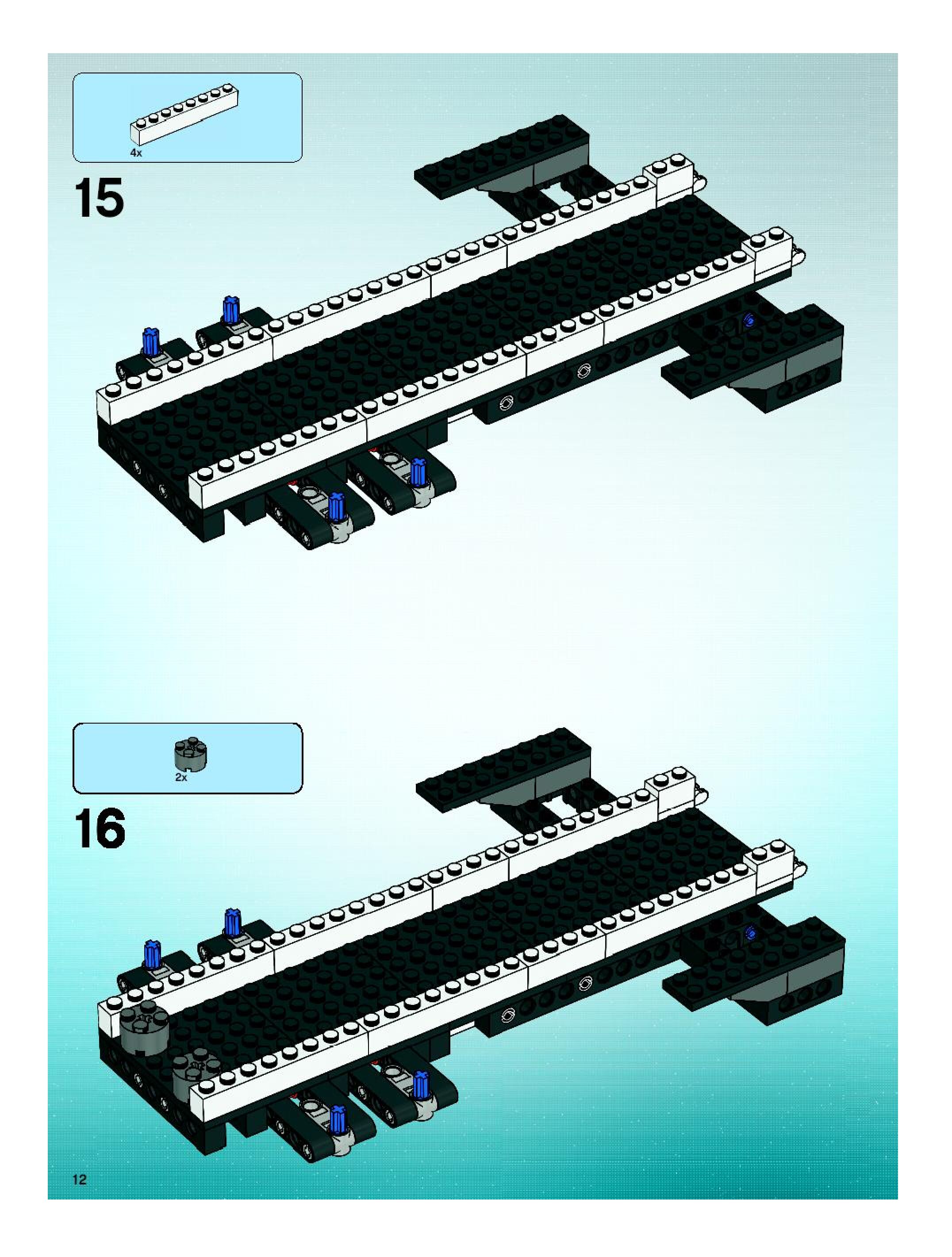 4x

15

2x

16

12