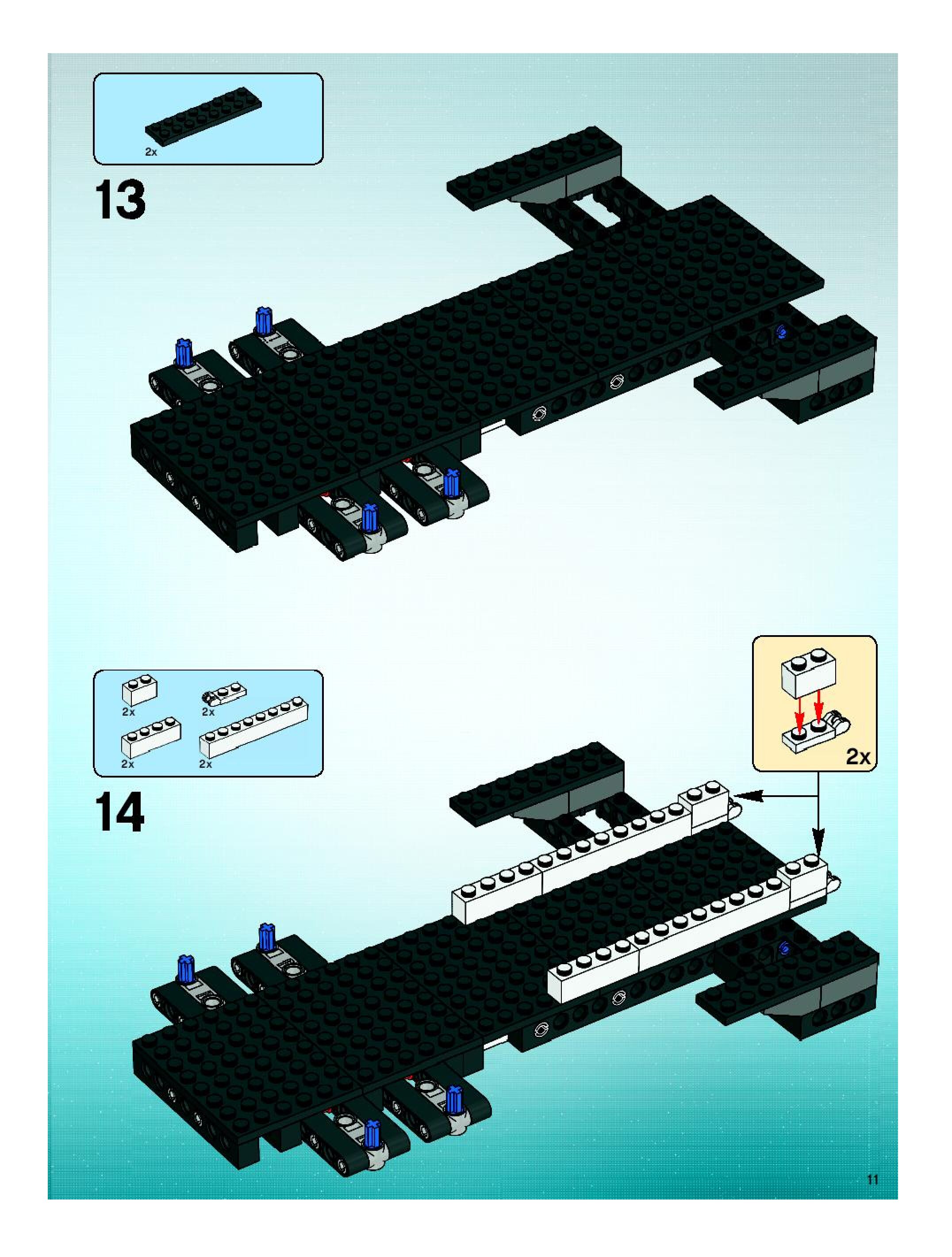 2x

13

2x
2x
2x
2x

14

2x

11