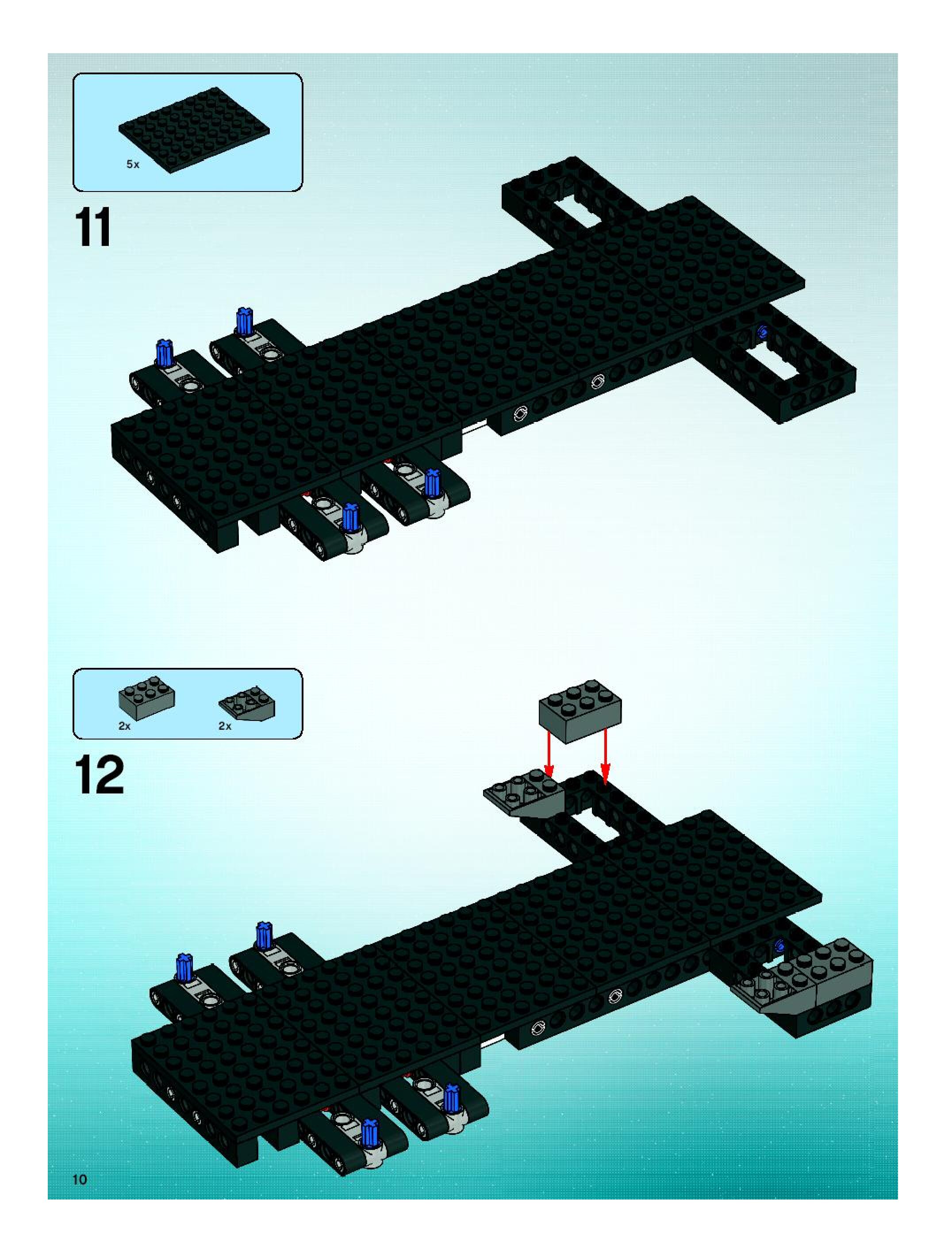 5x

11

2x

2x

12

10