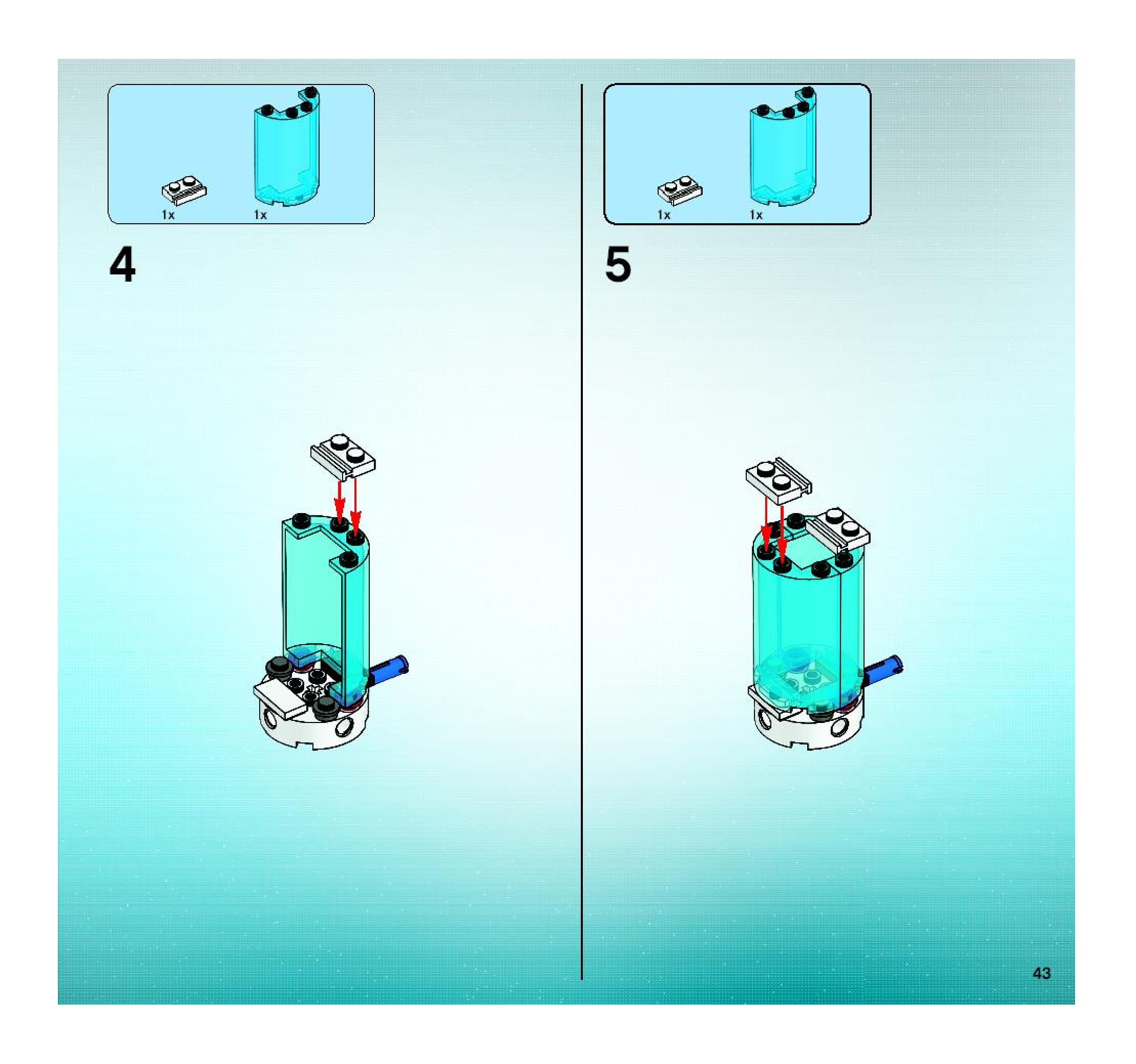 1x 1x

4

1x 1x

5

43