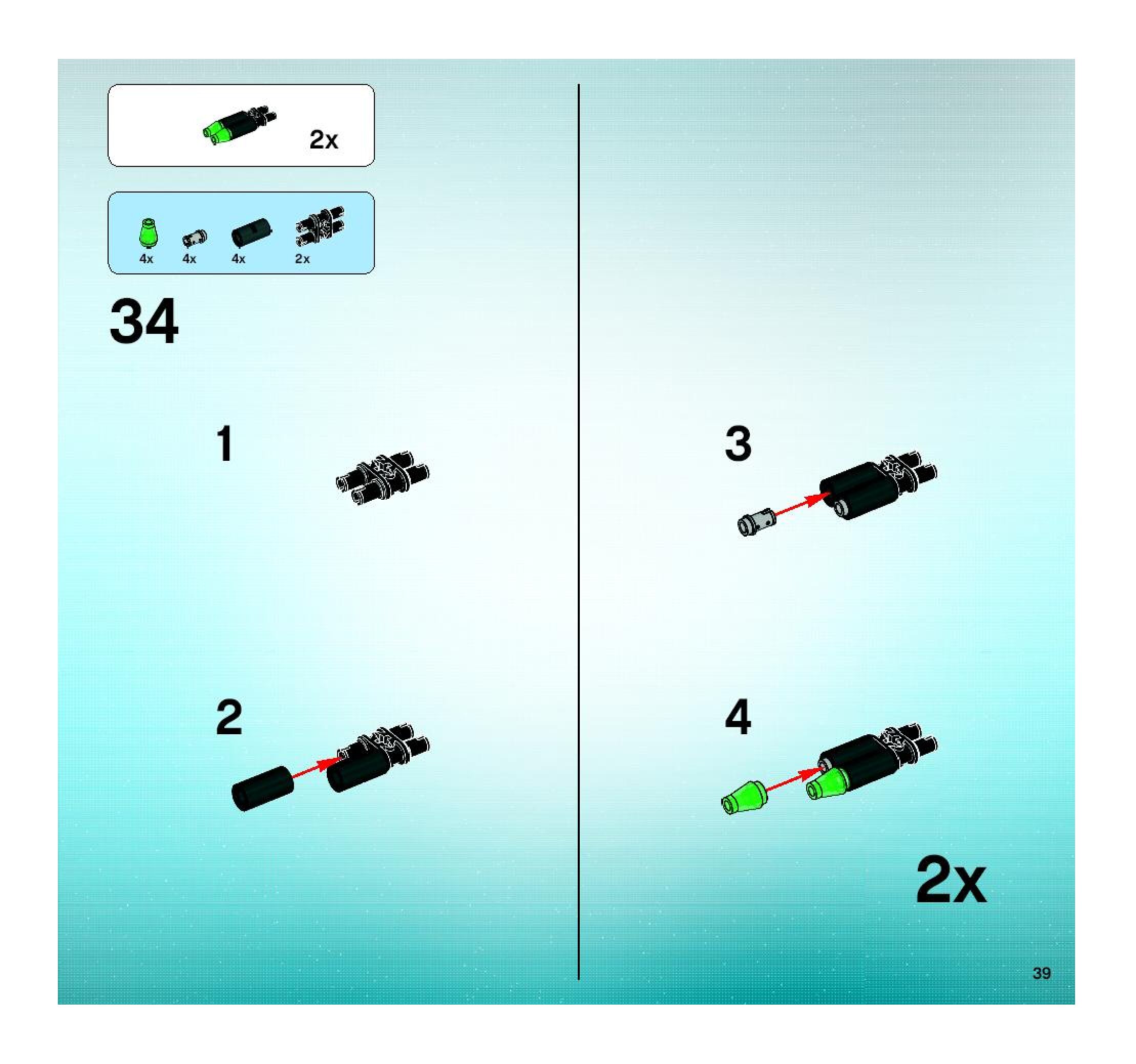 2x

4x 4x 4x 2x

34

1

2

3

4

2x

39