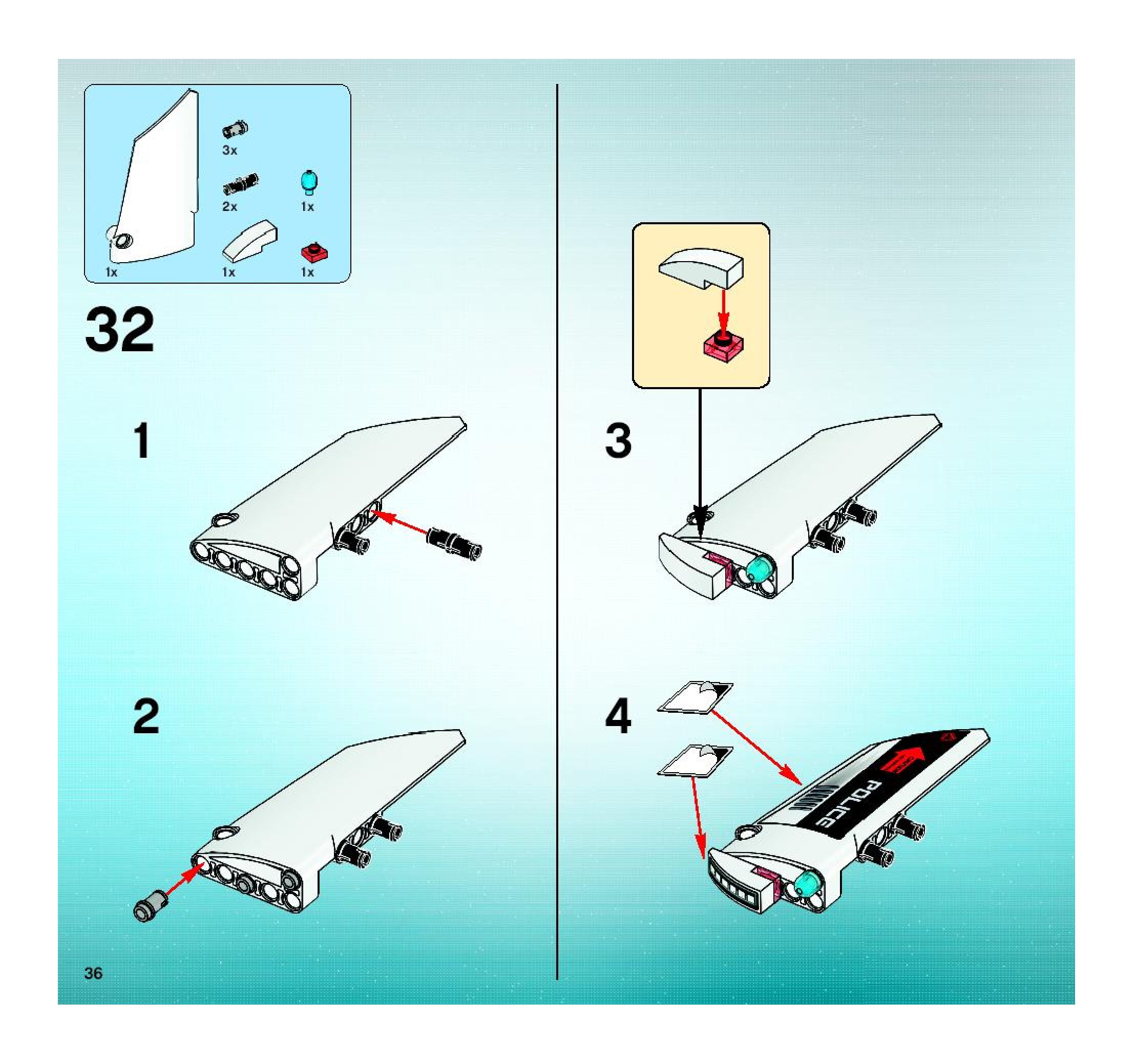 3x

2x

1x

1x

1x

1x

32

1

2

3

4

POLICE

36