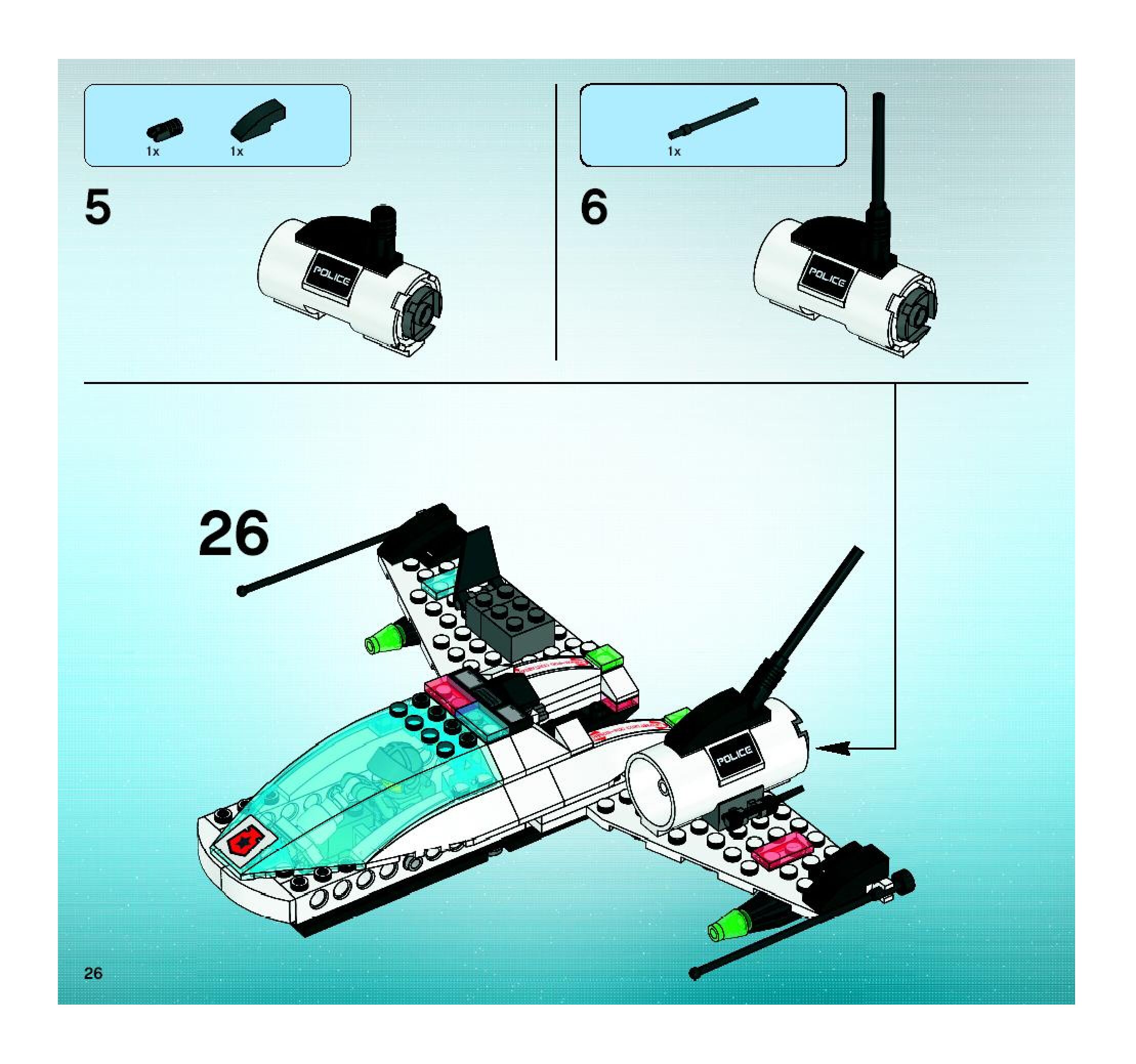 1x 1x

5

POLICE

1x

6

POLICE

26

POLICE

26