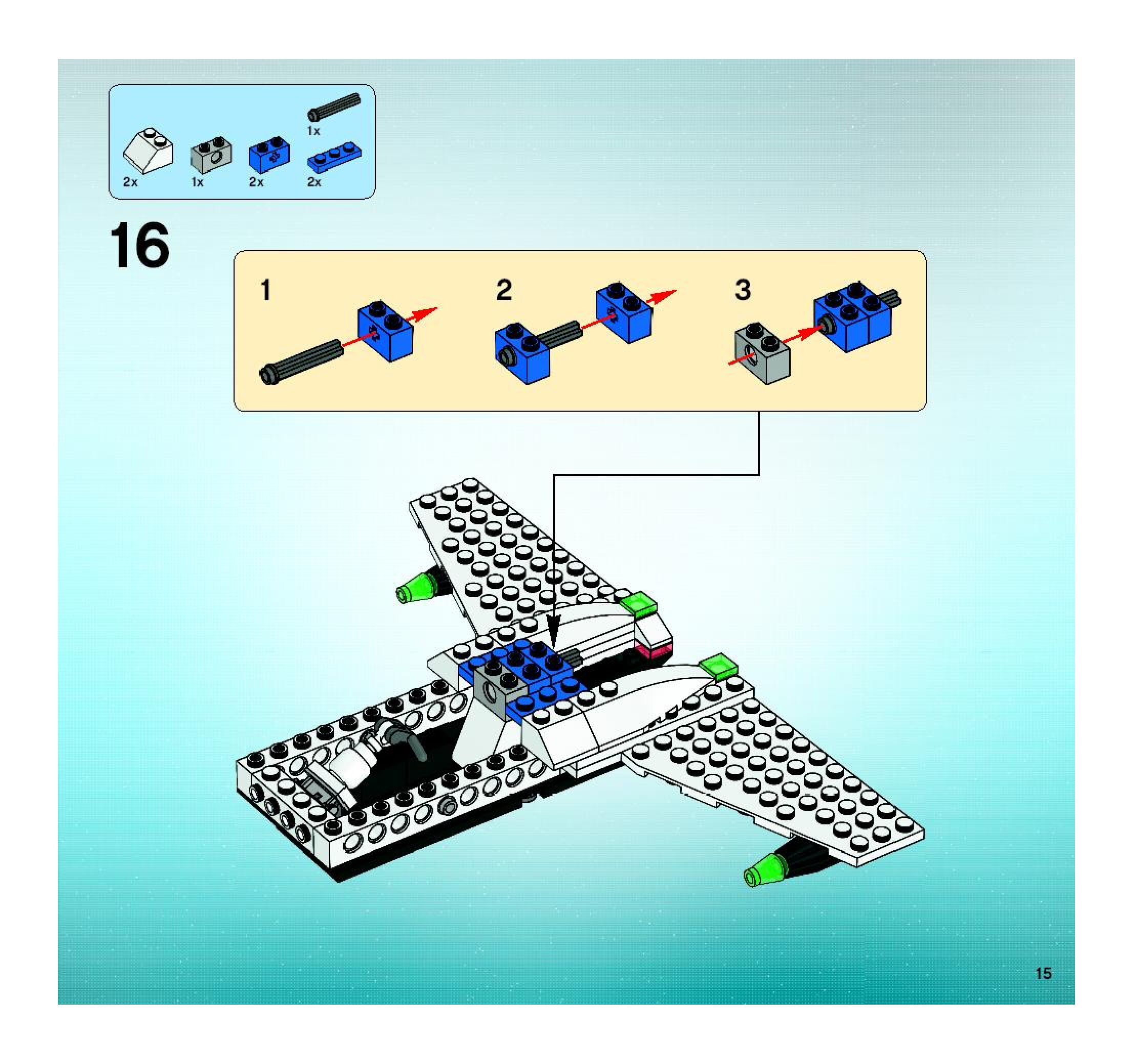 1x
2x
1x
2x
2x

16

1
2
3

15