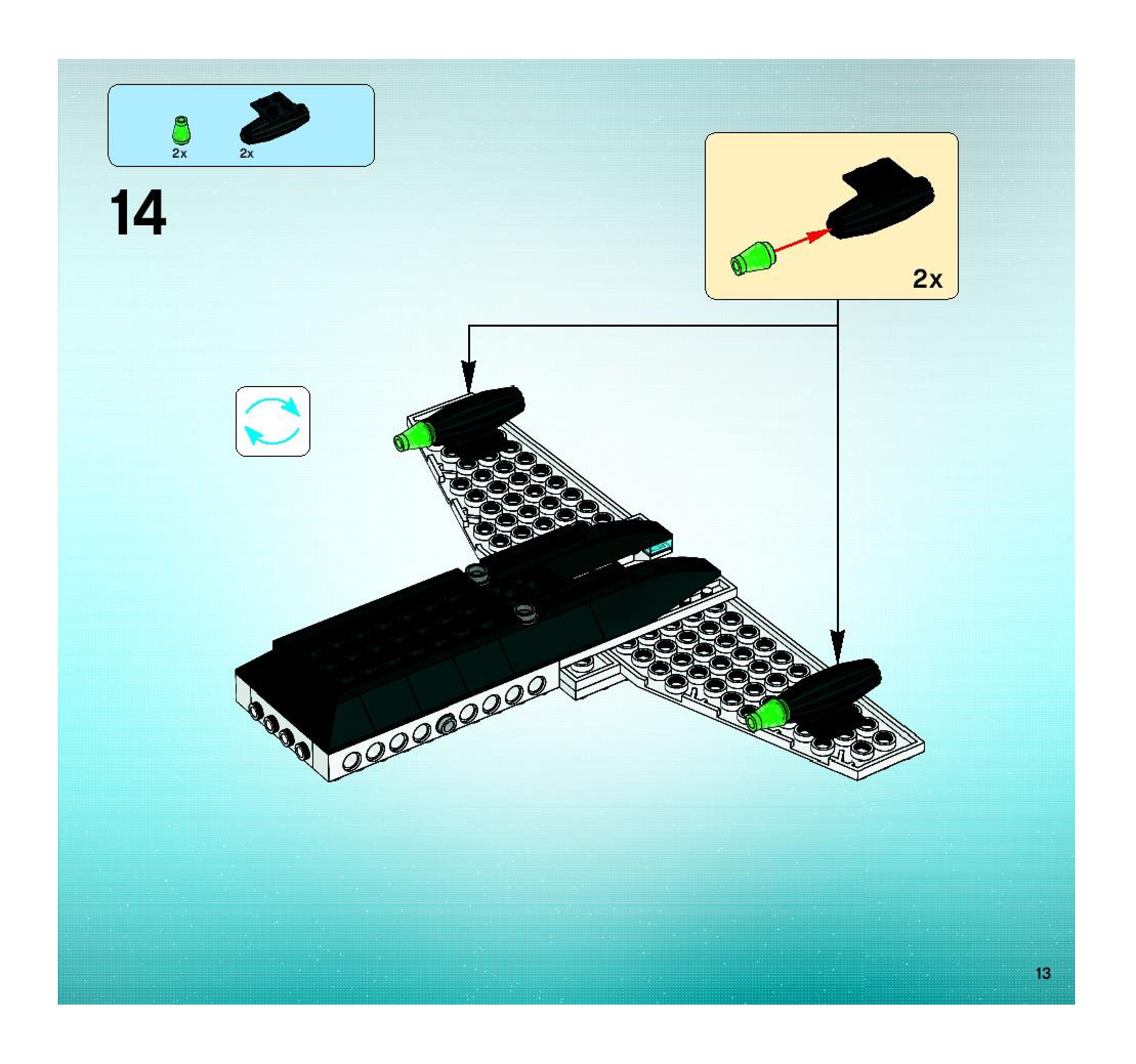 2x 2x

14

2x

13