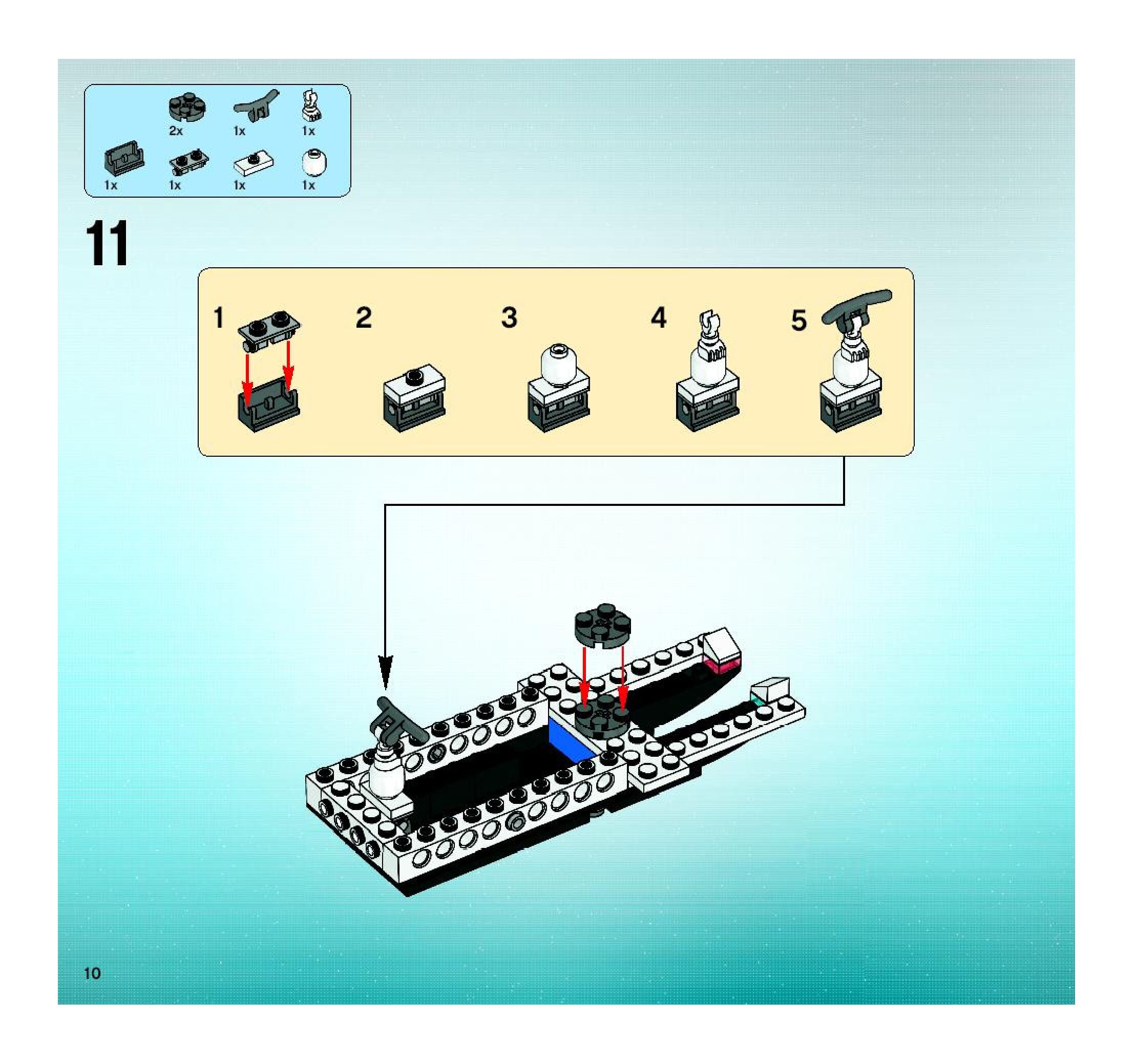 2x 1x 1x

1x 1x 1x 1x

11

1 2 3 4 5

10