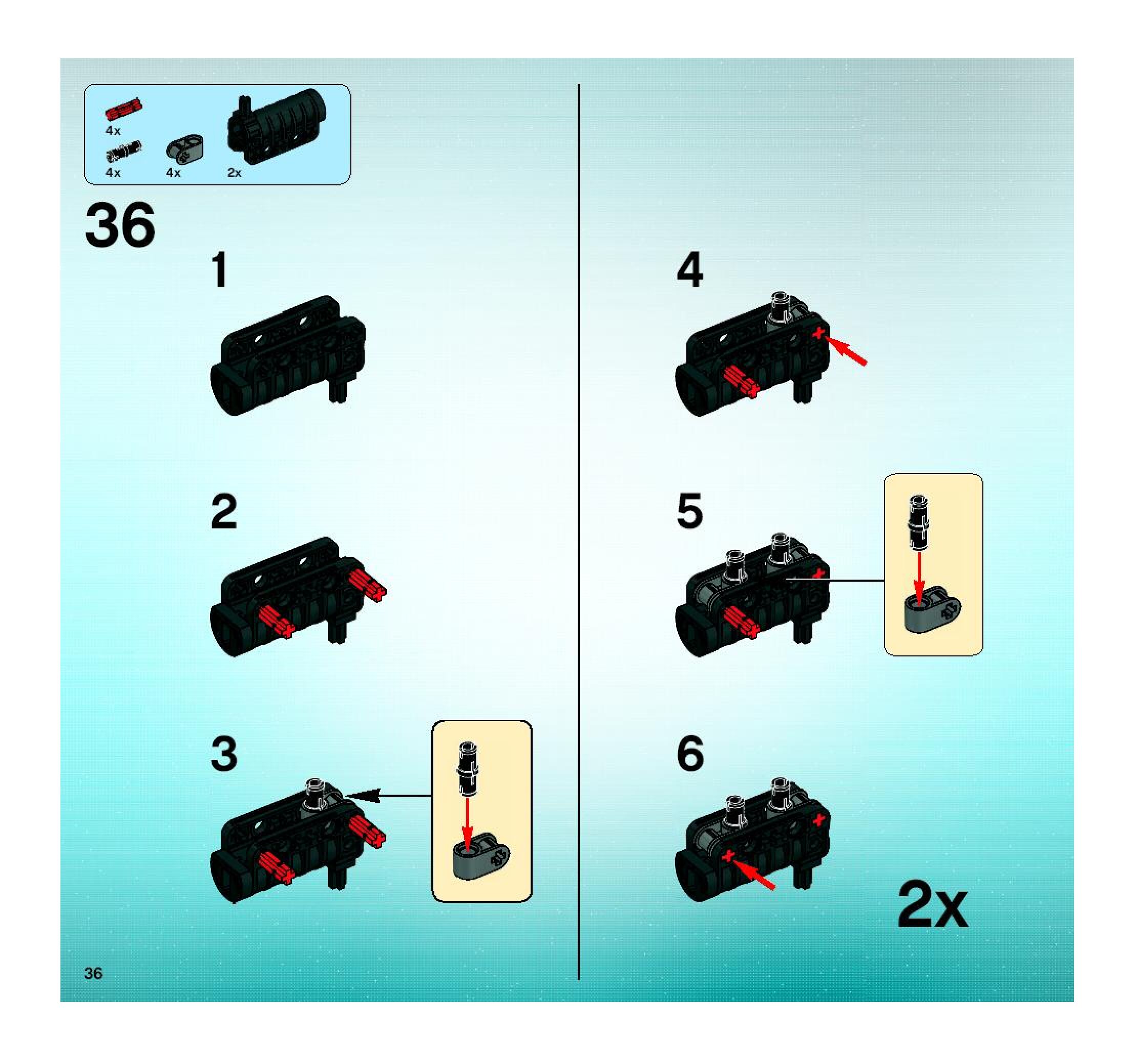 4x
4x
4x
2x

36

1

2

3

4

5

6

2x

36