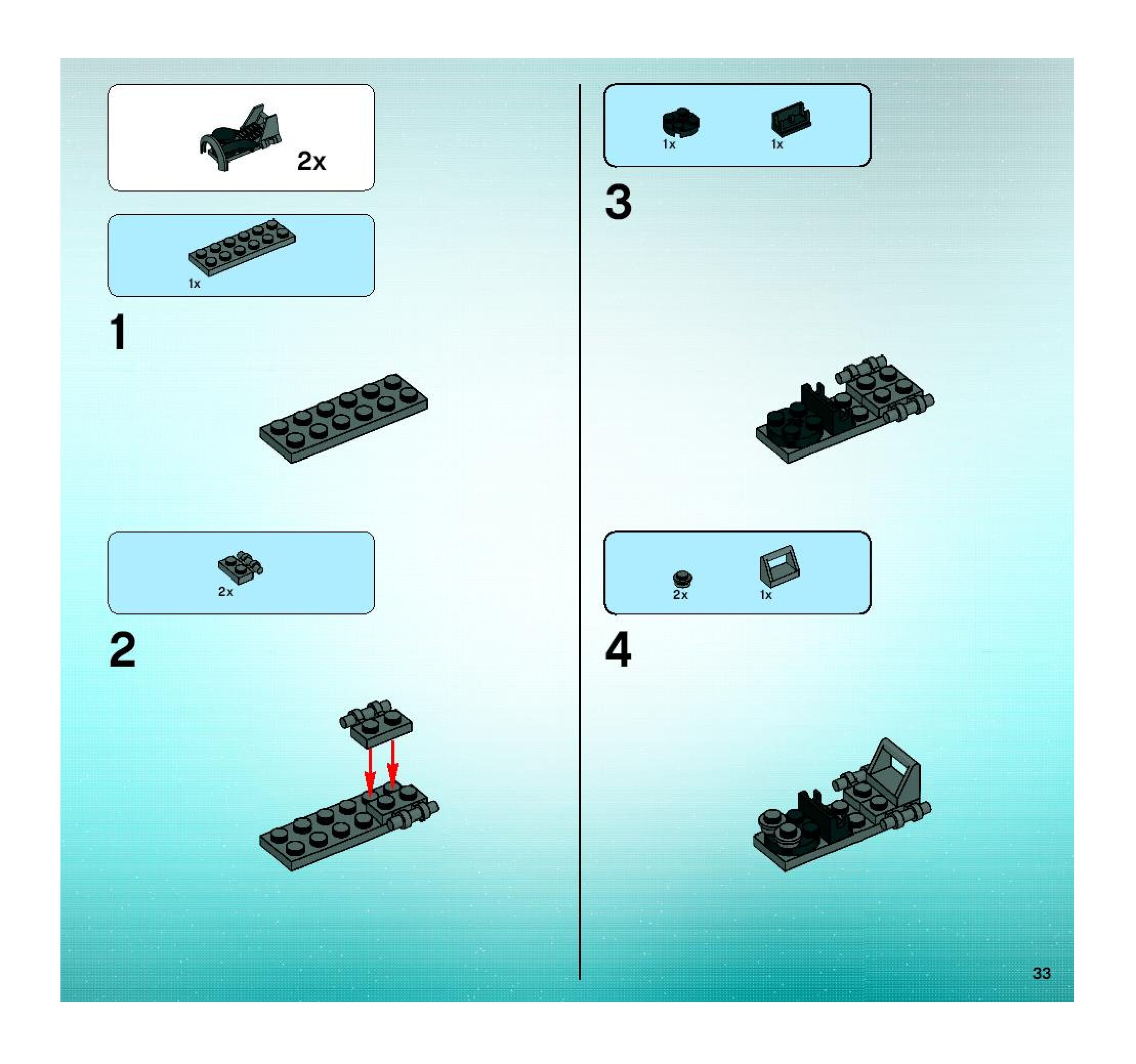 2x

1x

1

2x

2

1x 1x

3

2x 1x

4

33