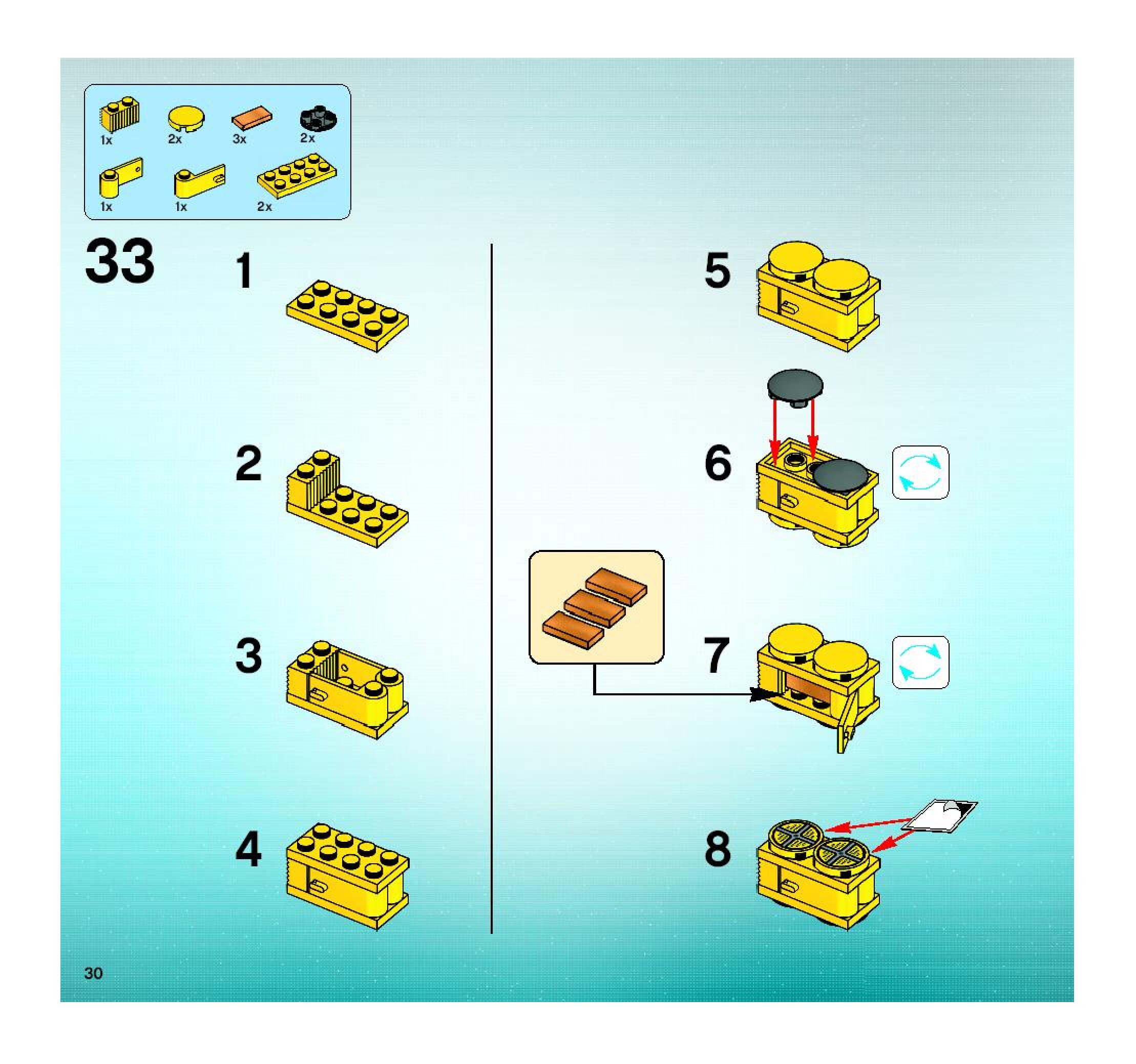 1x 2x 3x 2x

1x 1x 2x

33

1

2

3

4

5

6

7

8

30