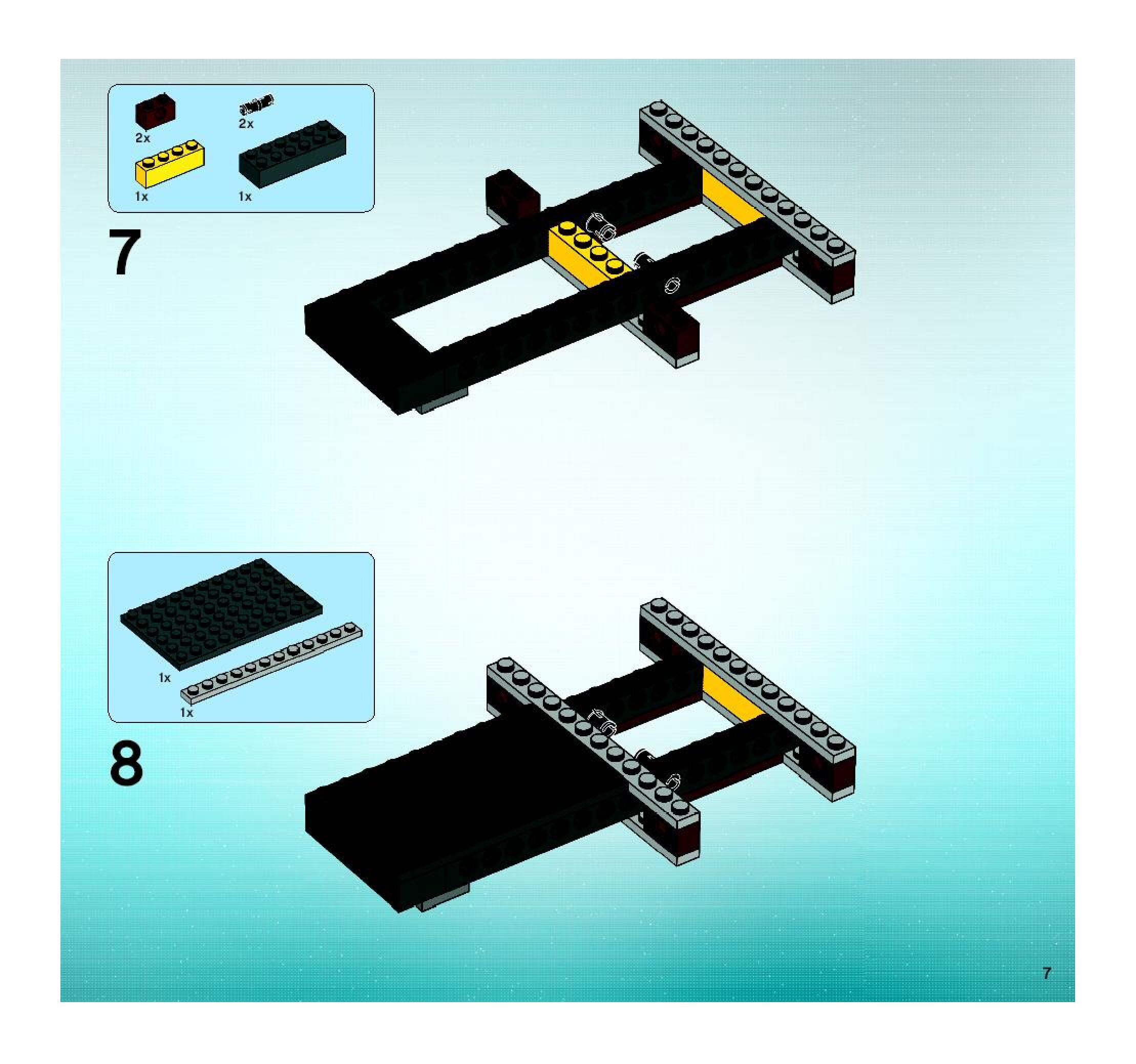 2x
2x
1x
1x

7

1x
1x

8

7