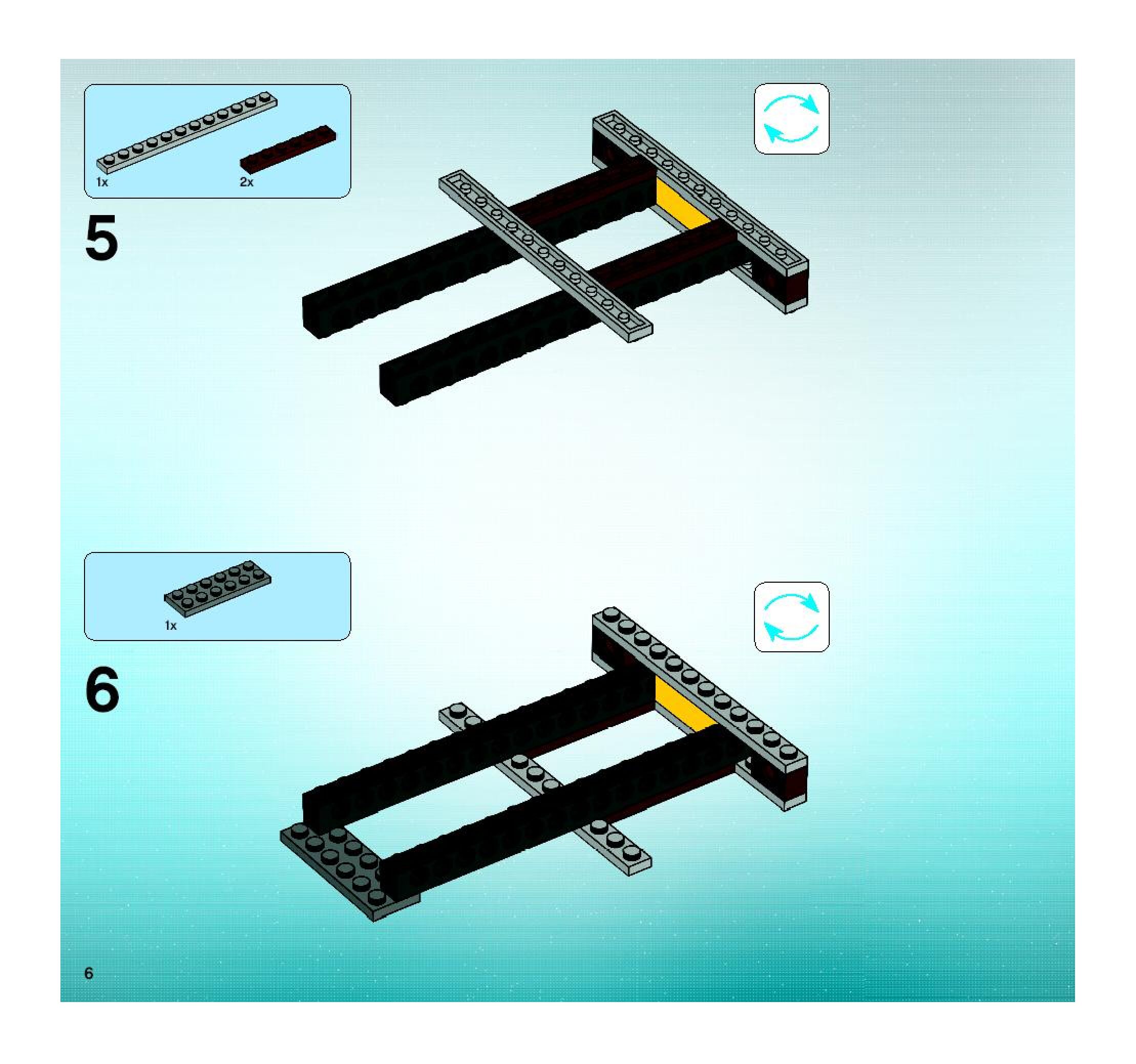 1x

2x

5

1x

6

6