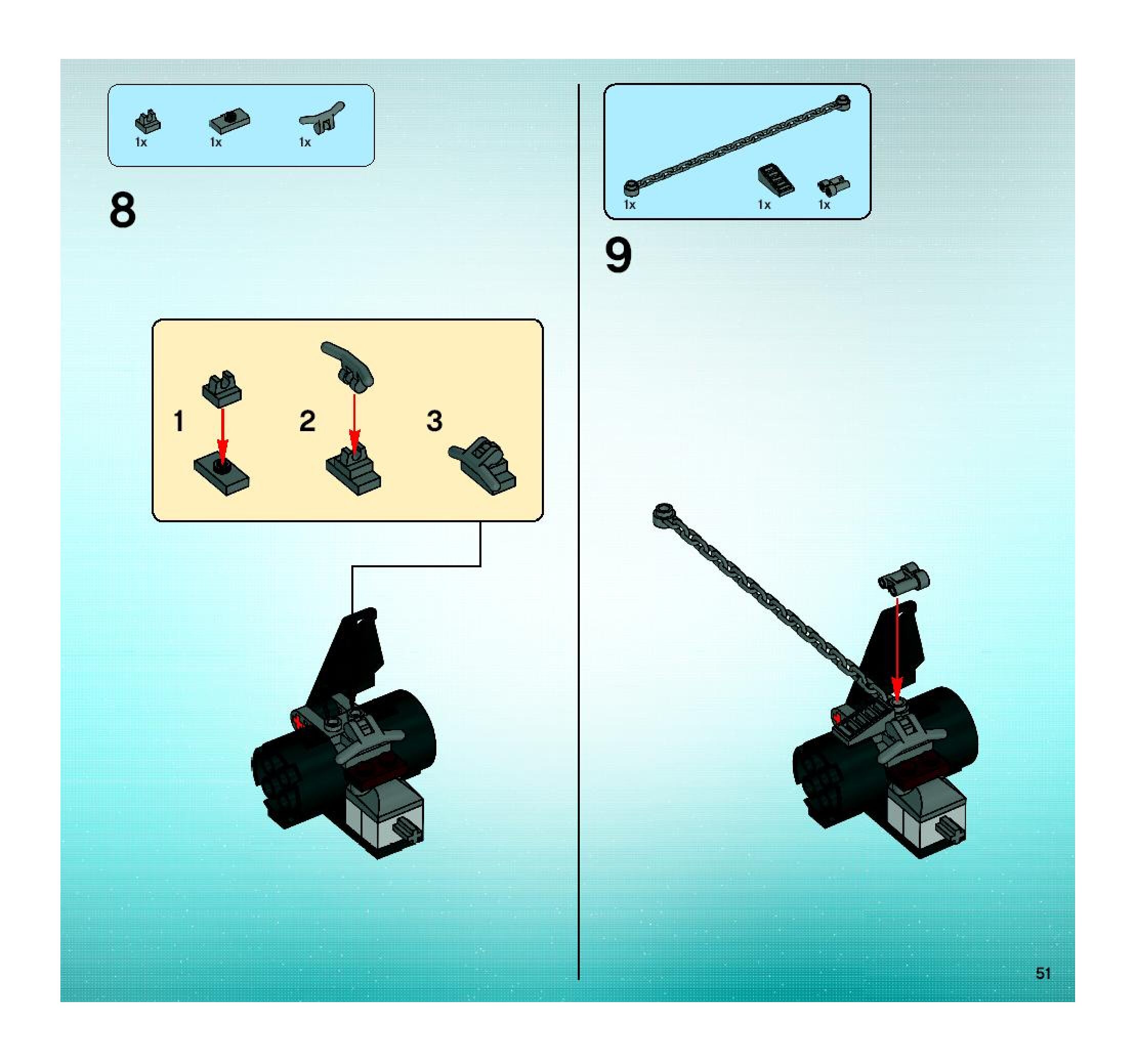 1x 1x 1x

8

1

2

3

1x 1x 1x

9

51