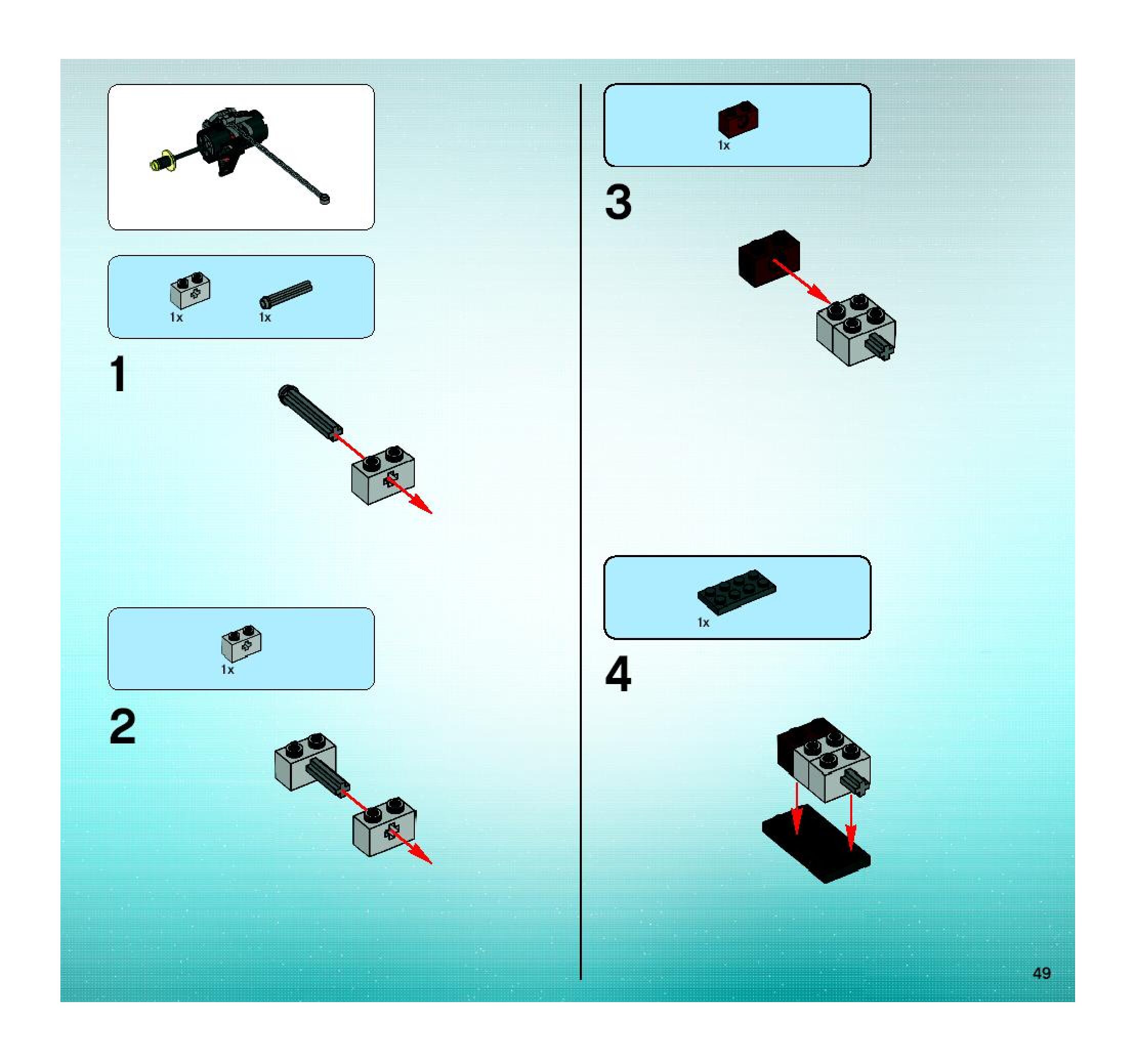 1x 1x

1

1x

2

1x

3

1x

4

49