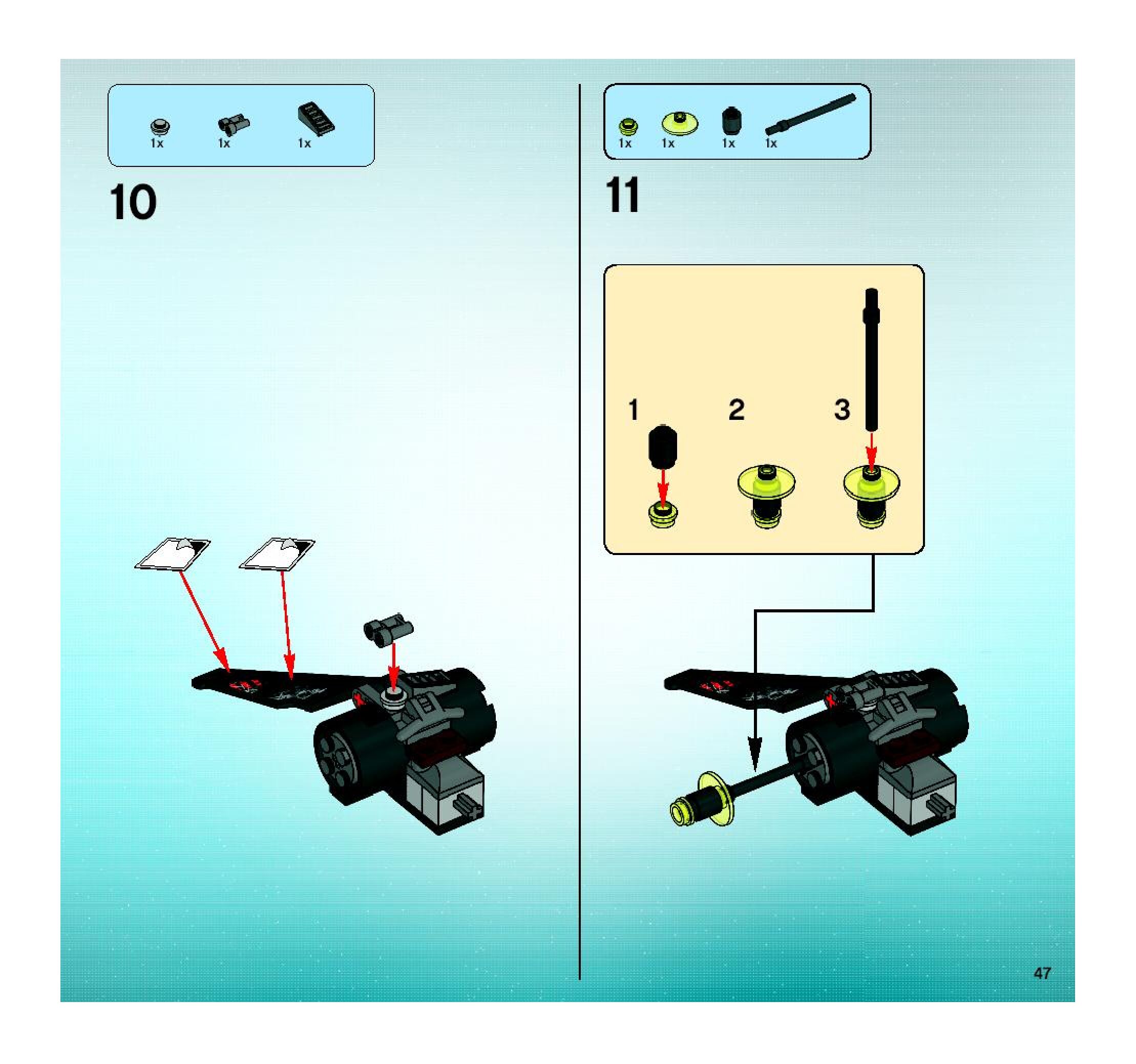 1x 1x 1x

10

1x 1x 1x 1x

11

1 2 3

47