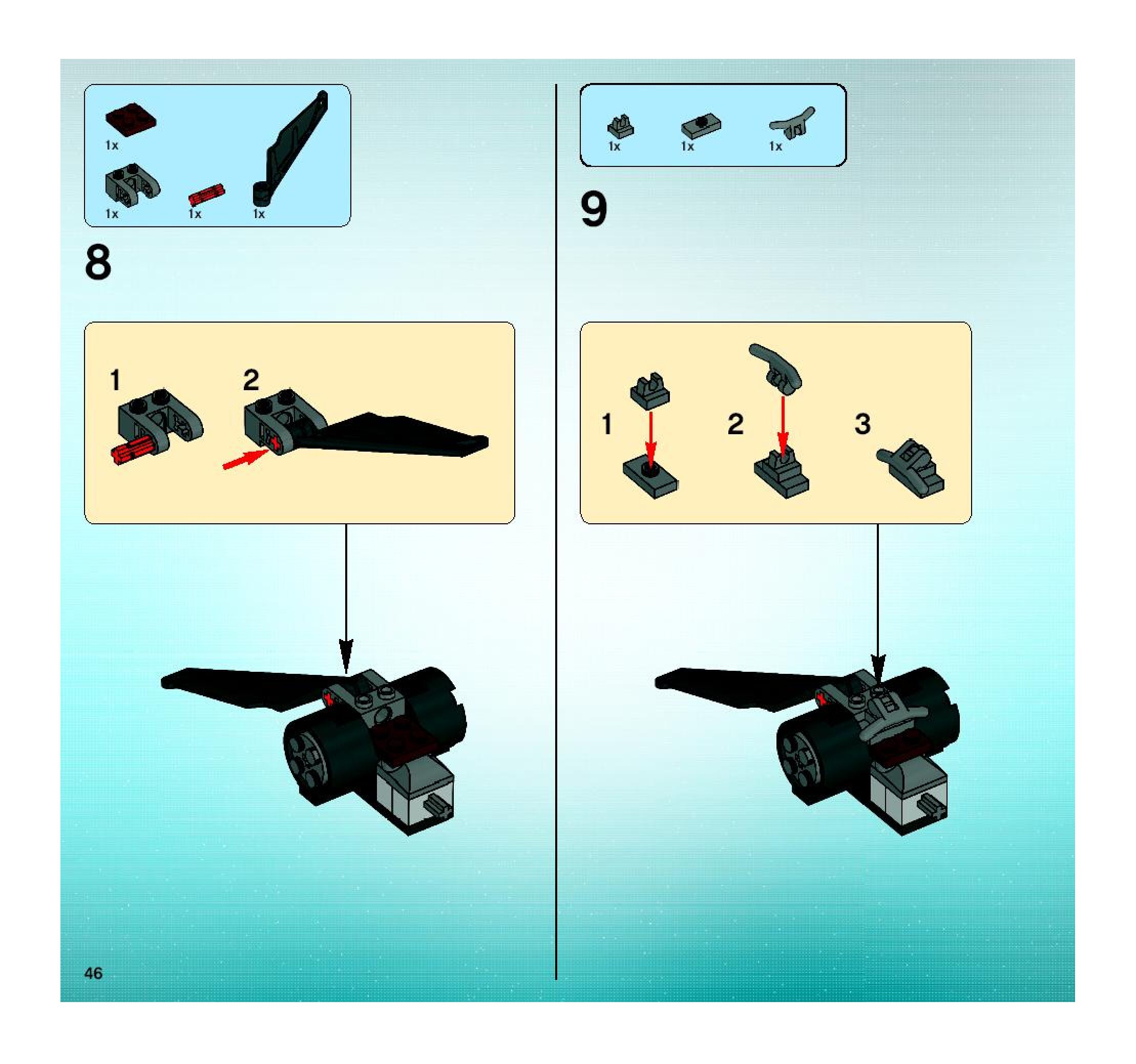 1x

1x 1x 1x

8

1 2

1x 1x 1x

9

1 2 3

46