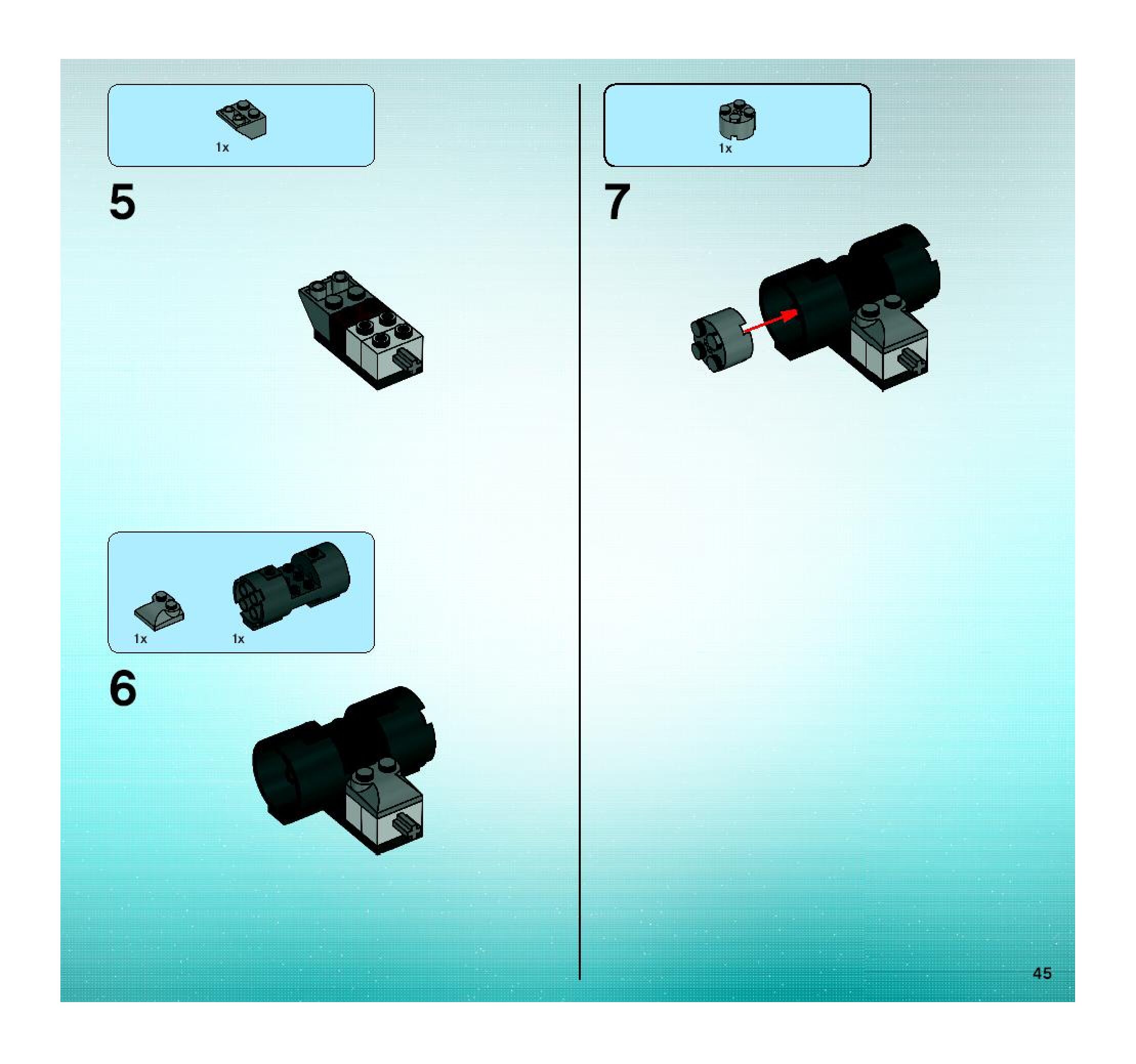 1x

5

1x 1x

6

1x

7

45