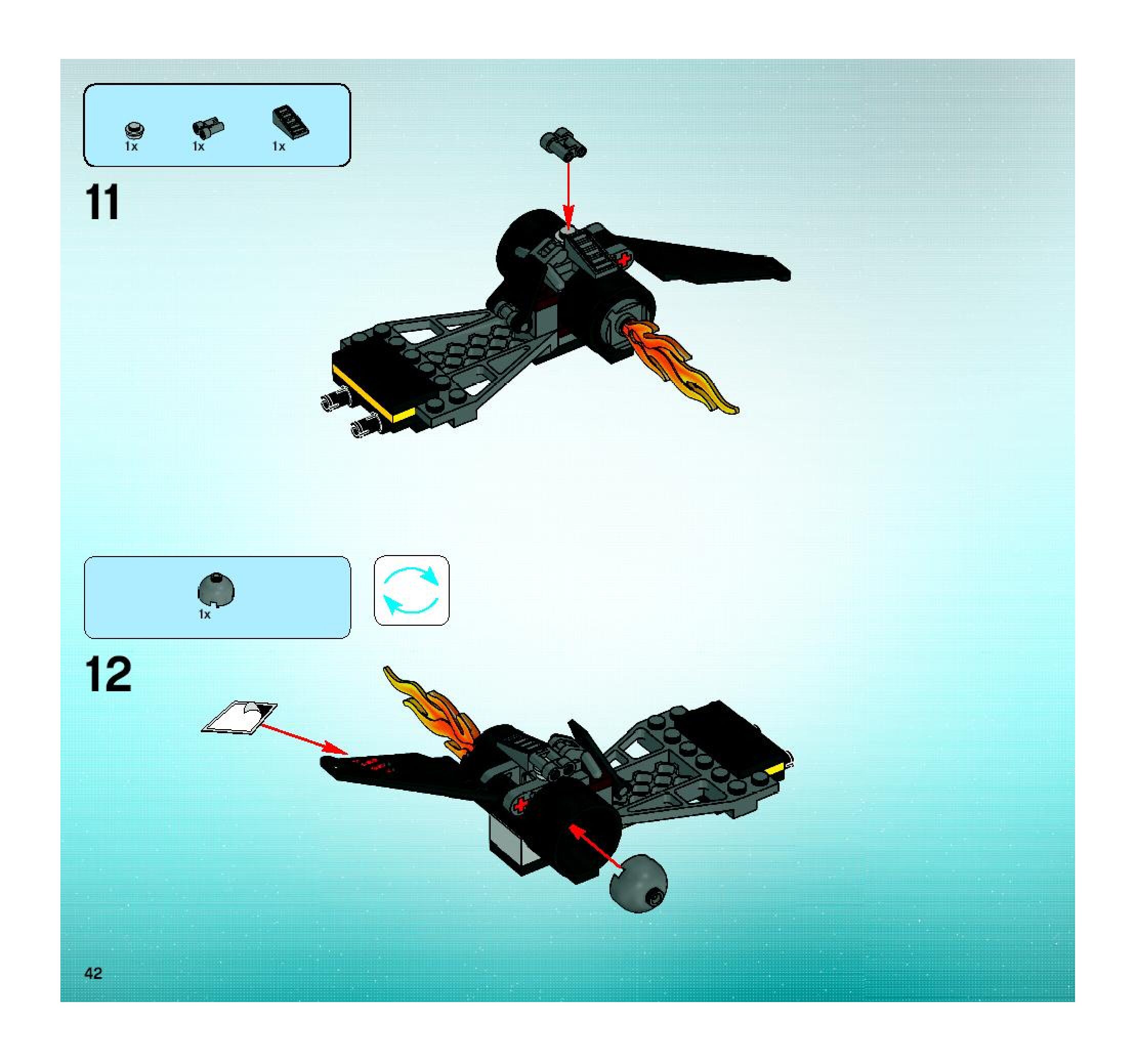 1x
1x
1x

11

1x

12

42