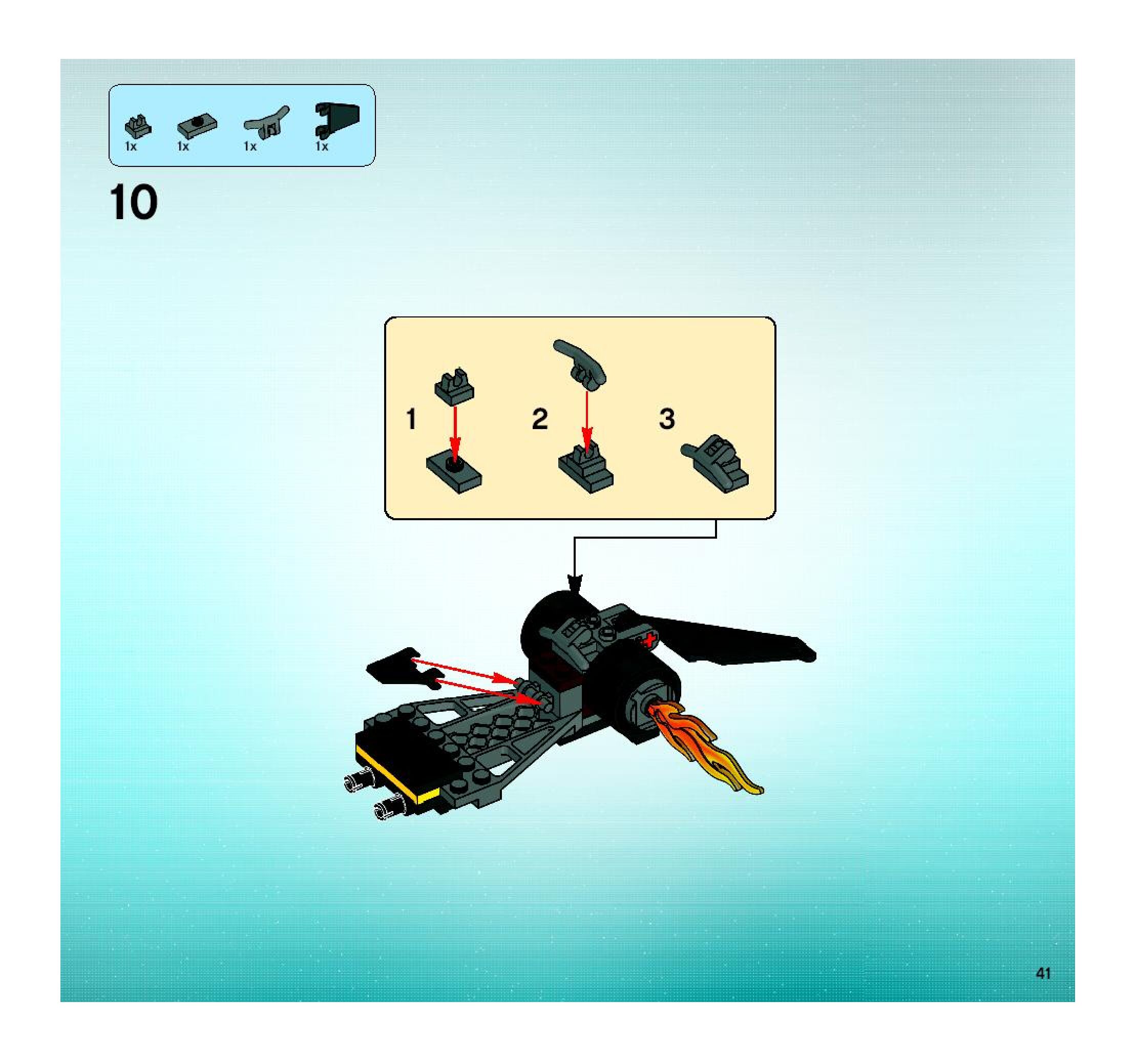 1x 1x 1x 1x

10

1 2 3

41