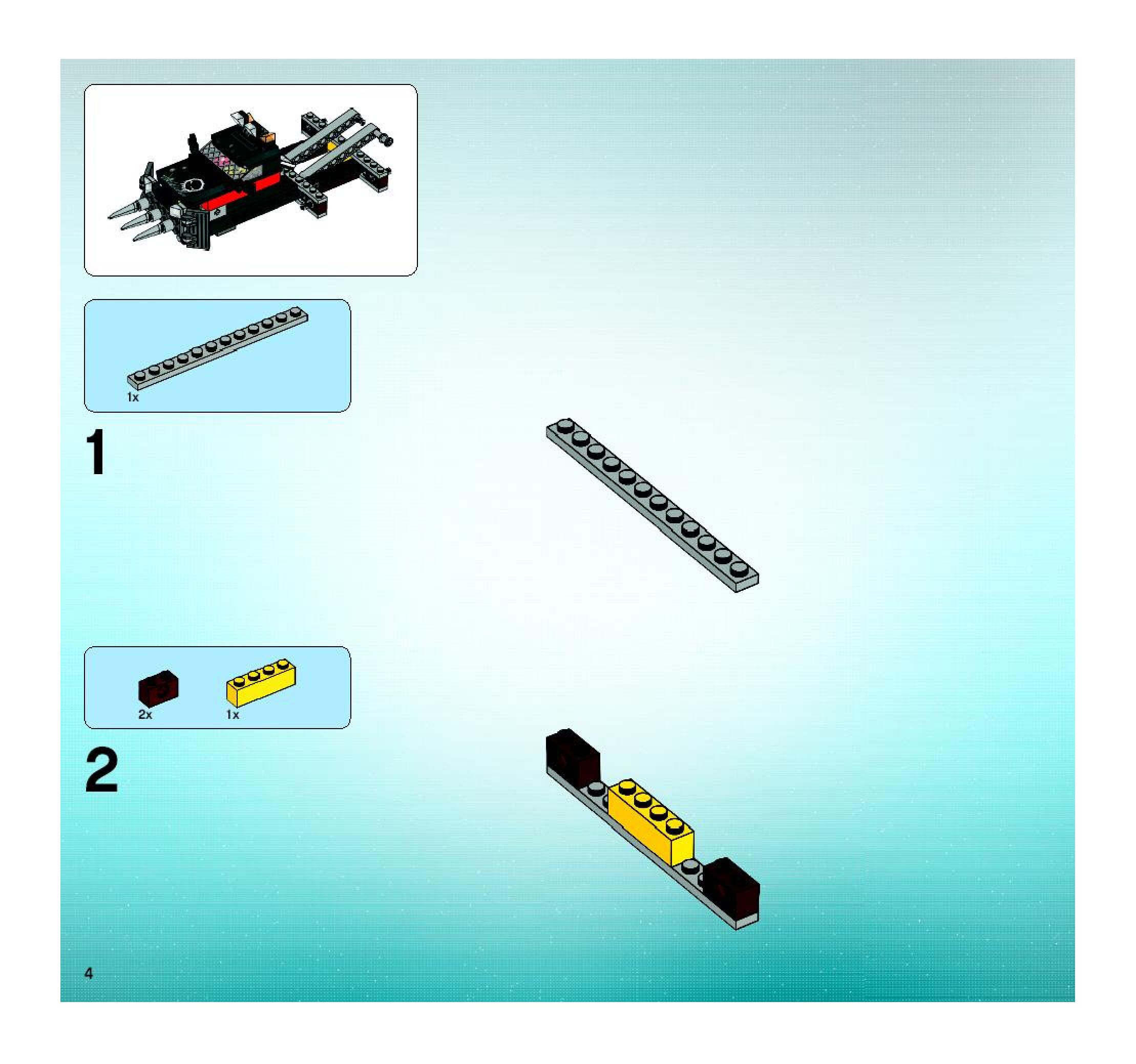 1x

1

2x

1x

2

4