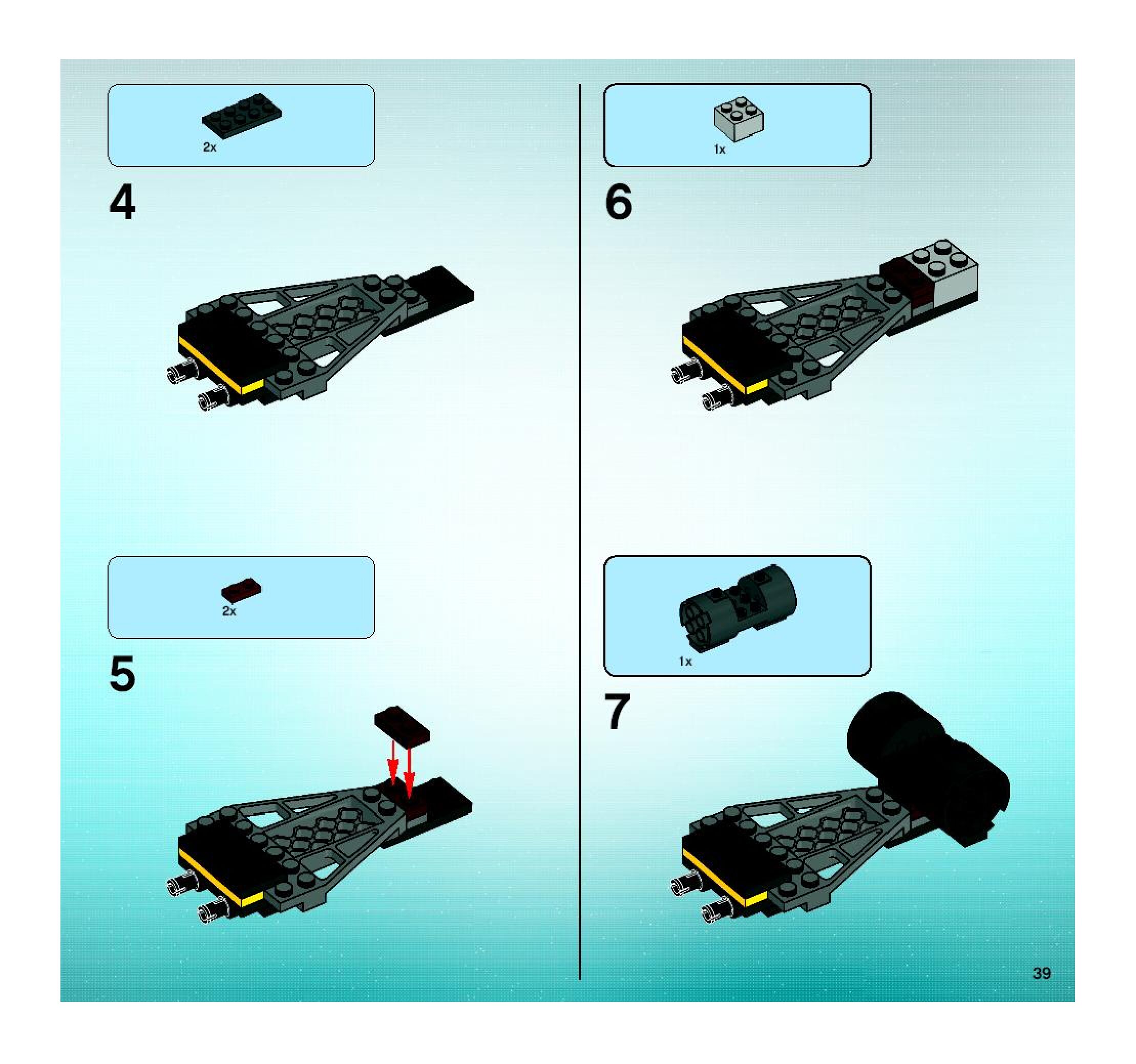 2x

4

2x

5

1x

6

1x

7

39