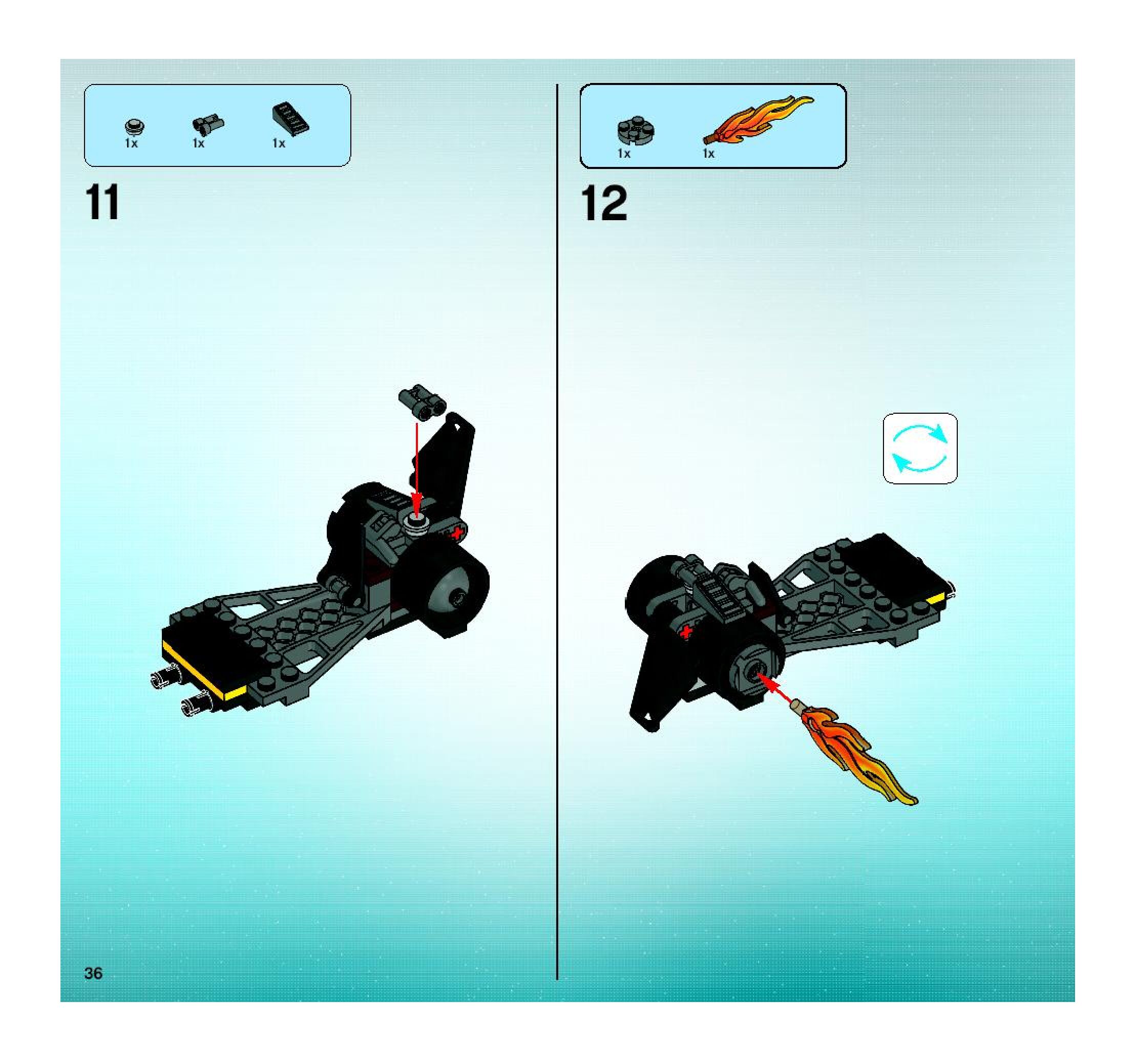 1x 1x 1x

11

1x 1x

12

36