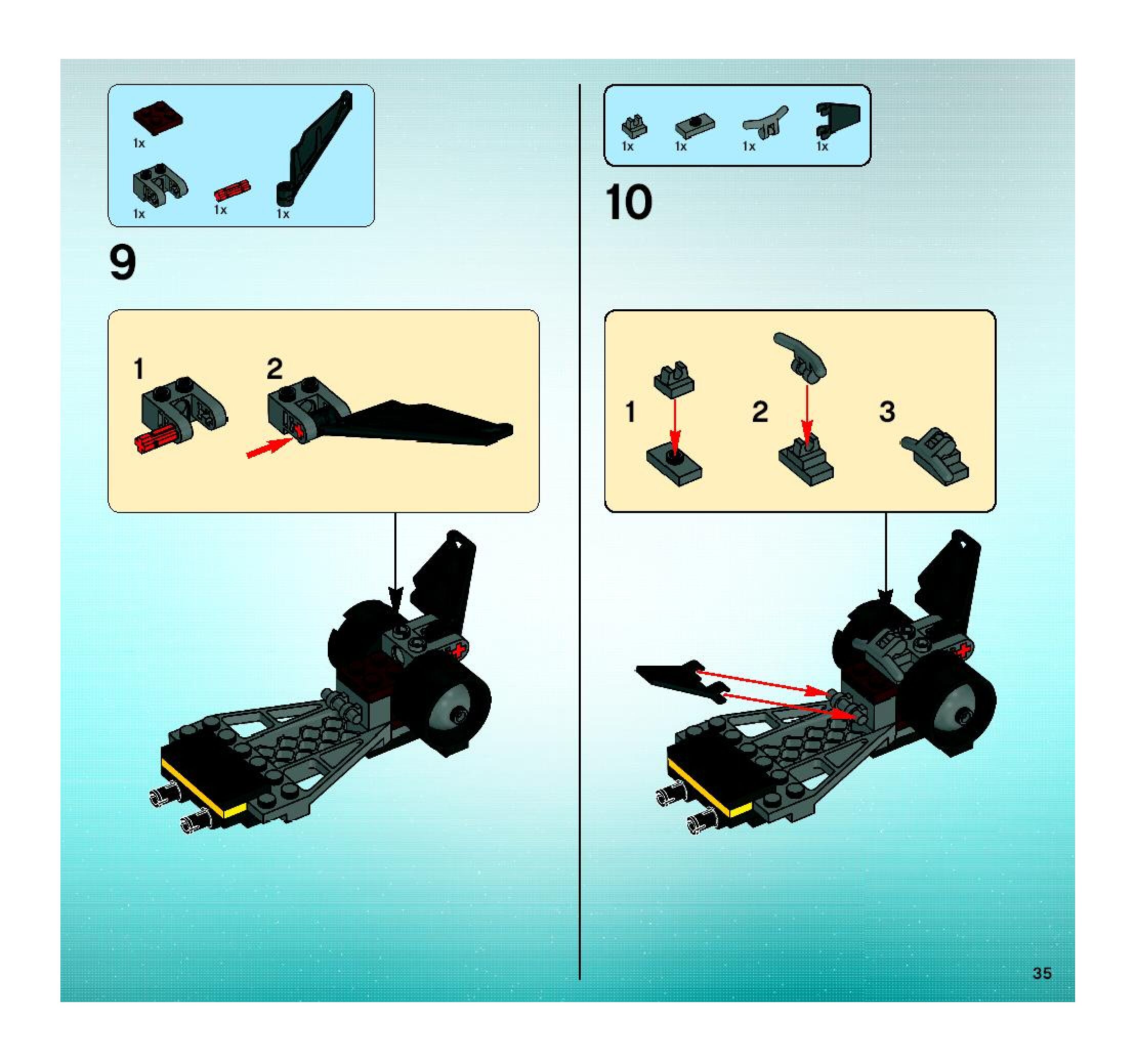 1x

1x 1x 1x

9

1 2

1x 1x 1x 1x

10

1 2 3

35