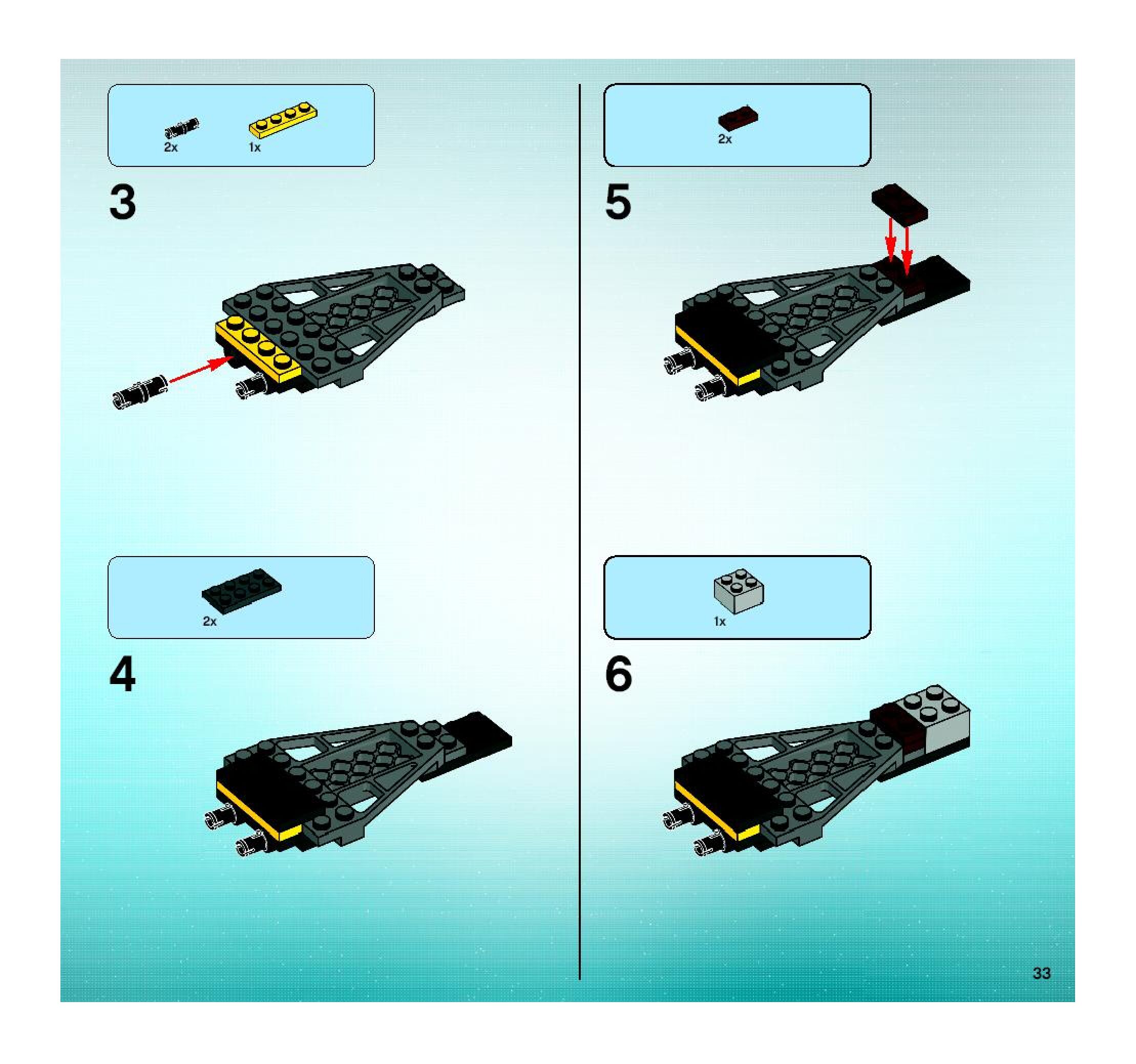 2x 1x

3

2x

4

2x

5

1x

6

33