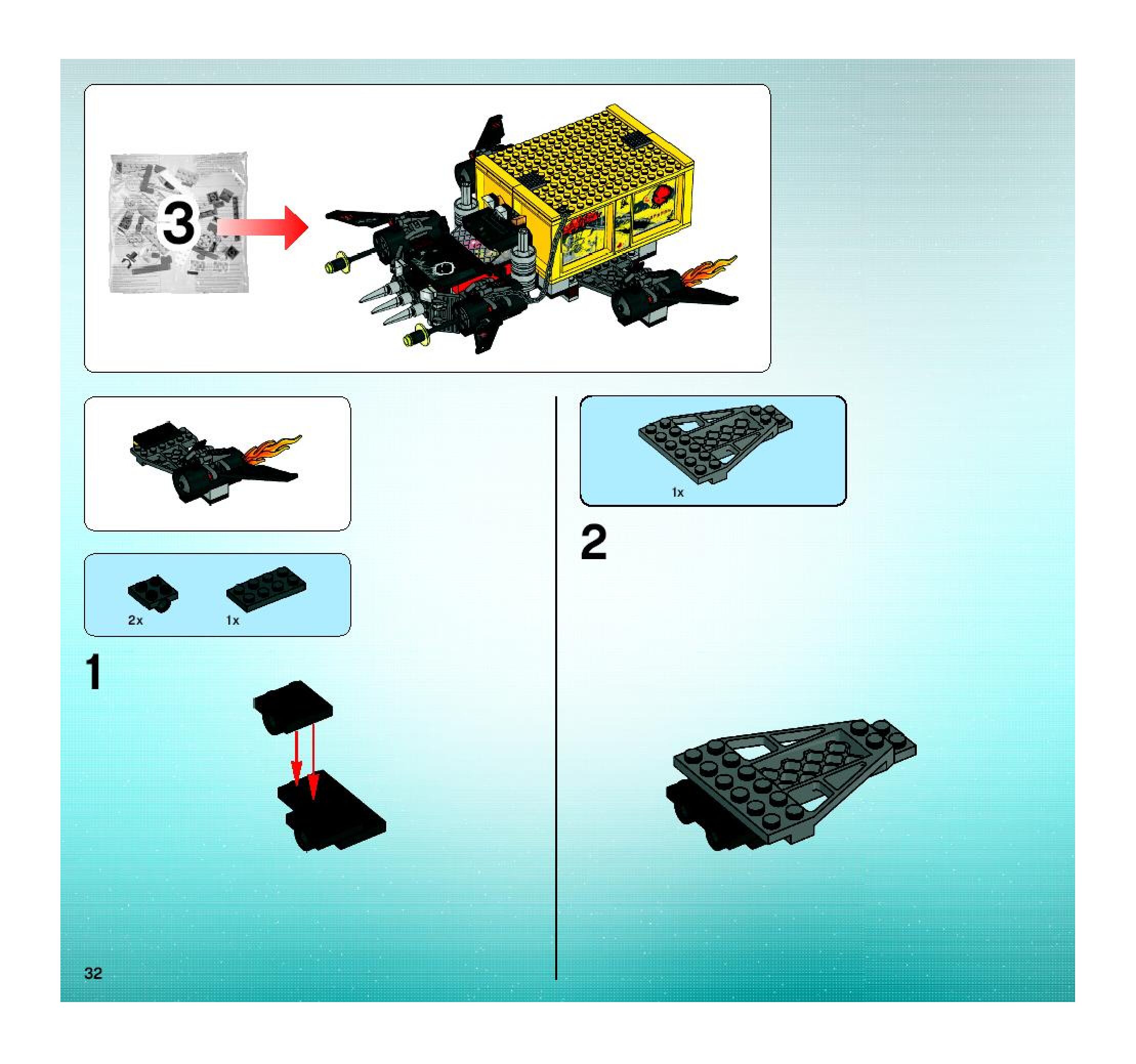 3

2x
1x

1

1x

2

32