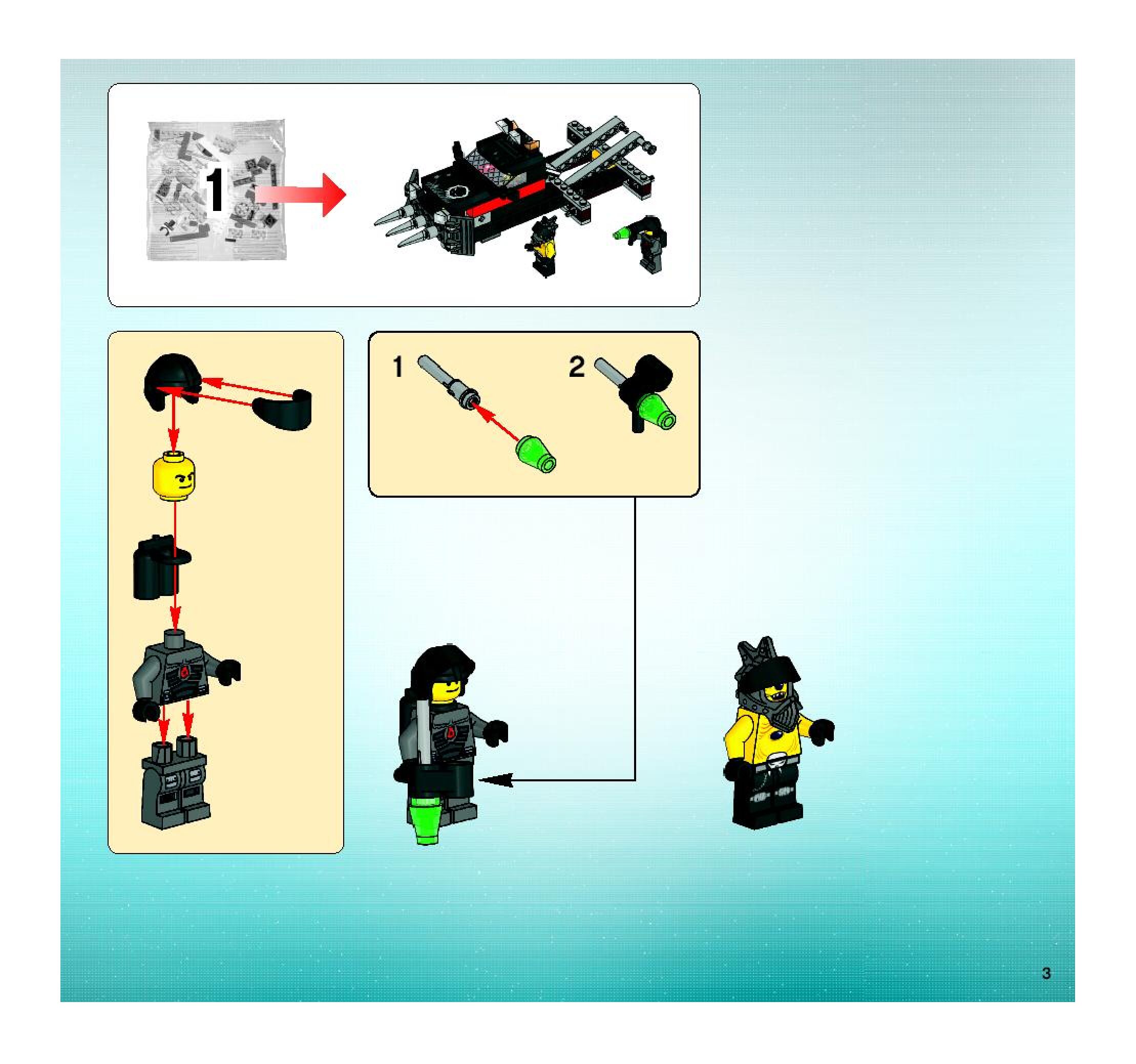 1

1

2

3