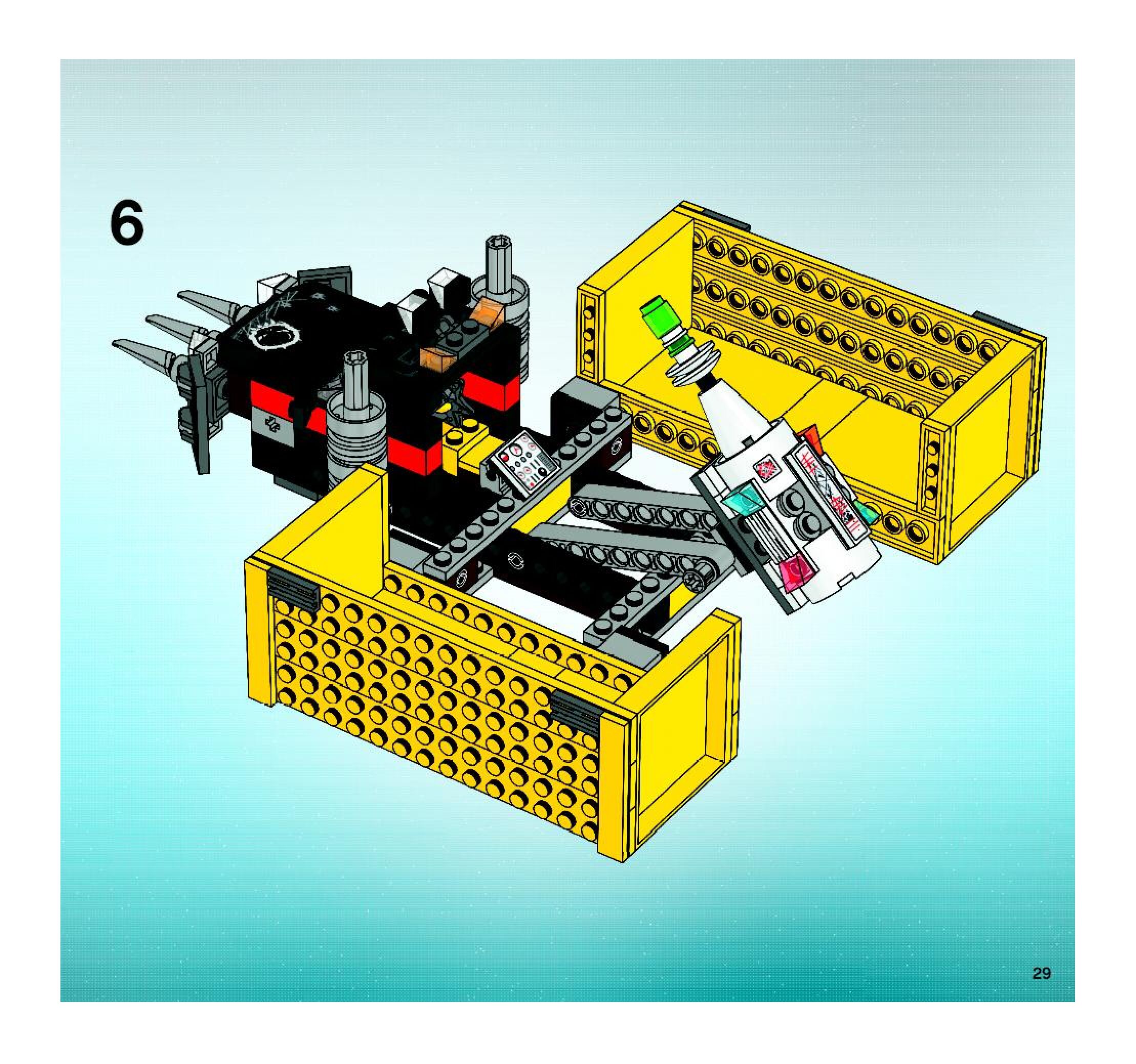 6

29