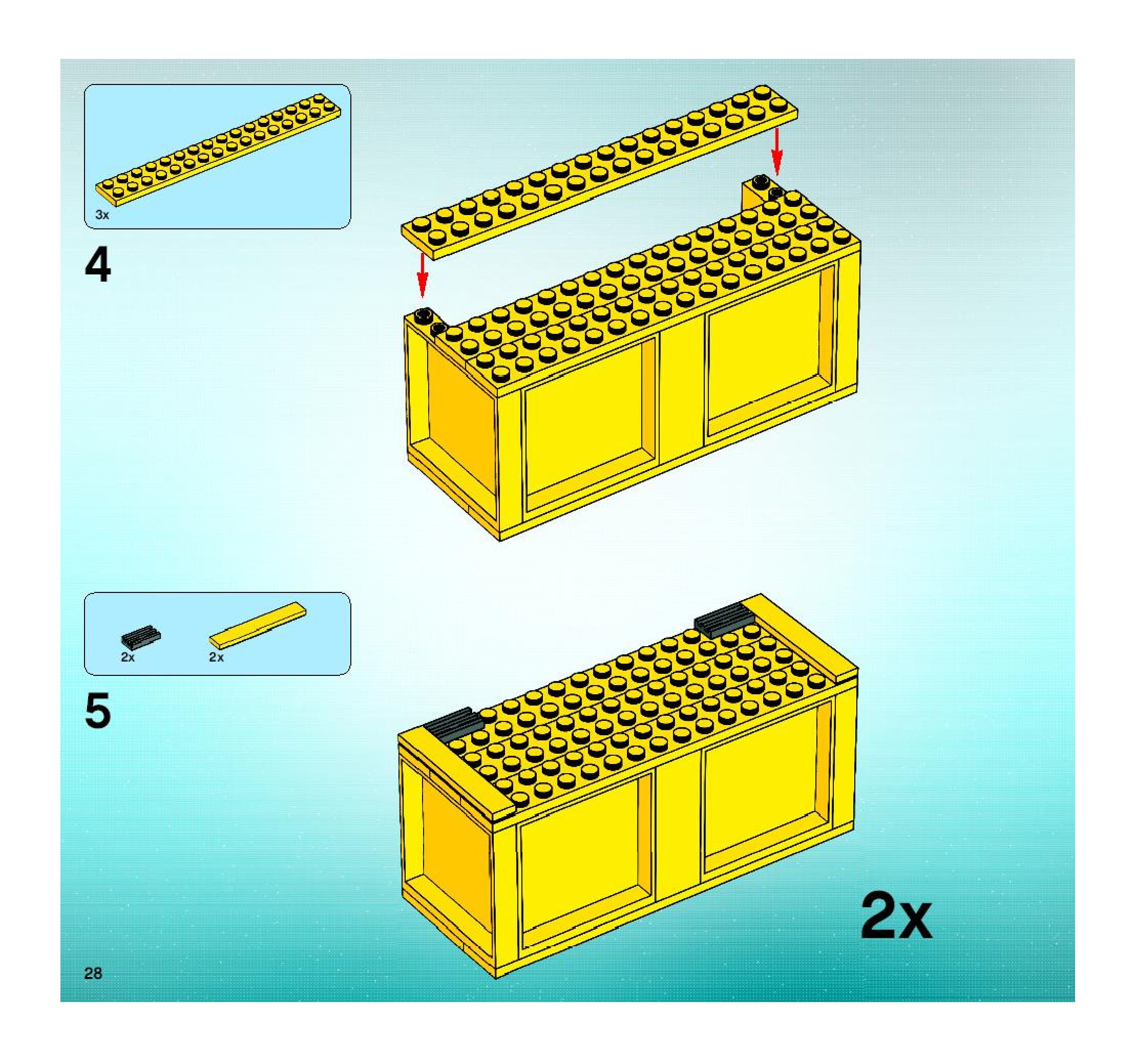 3x

4

2x

2x

5

2x

28