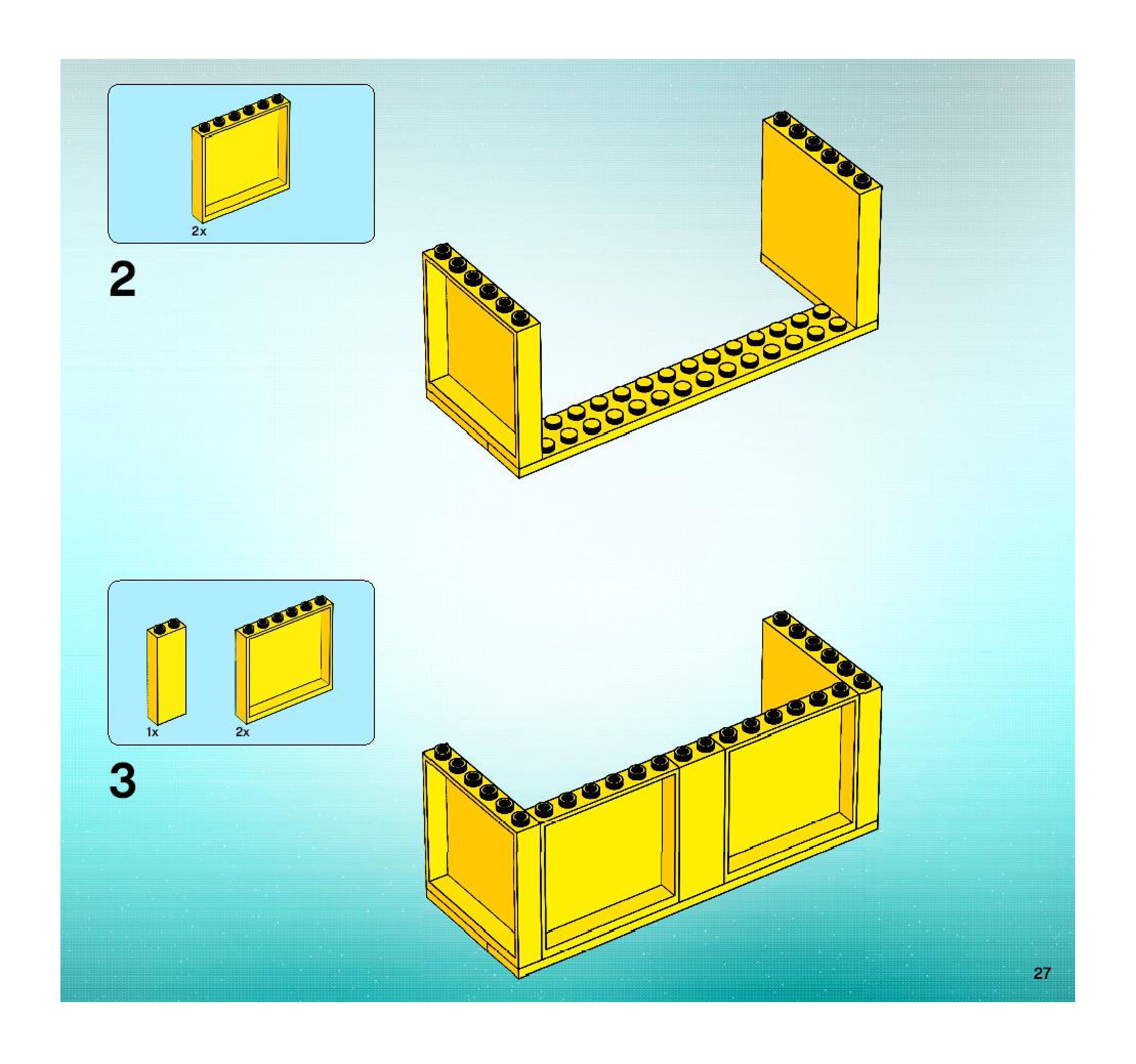 2x

2

1x

2x

3

27