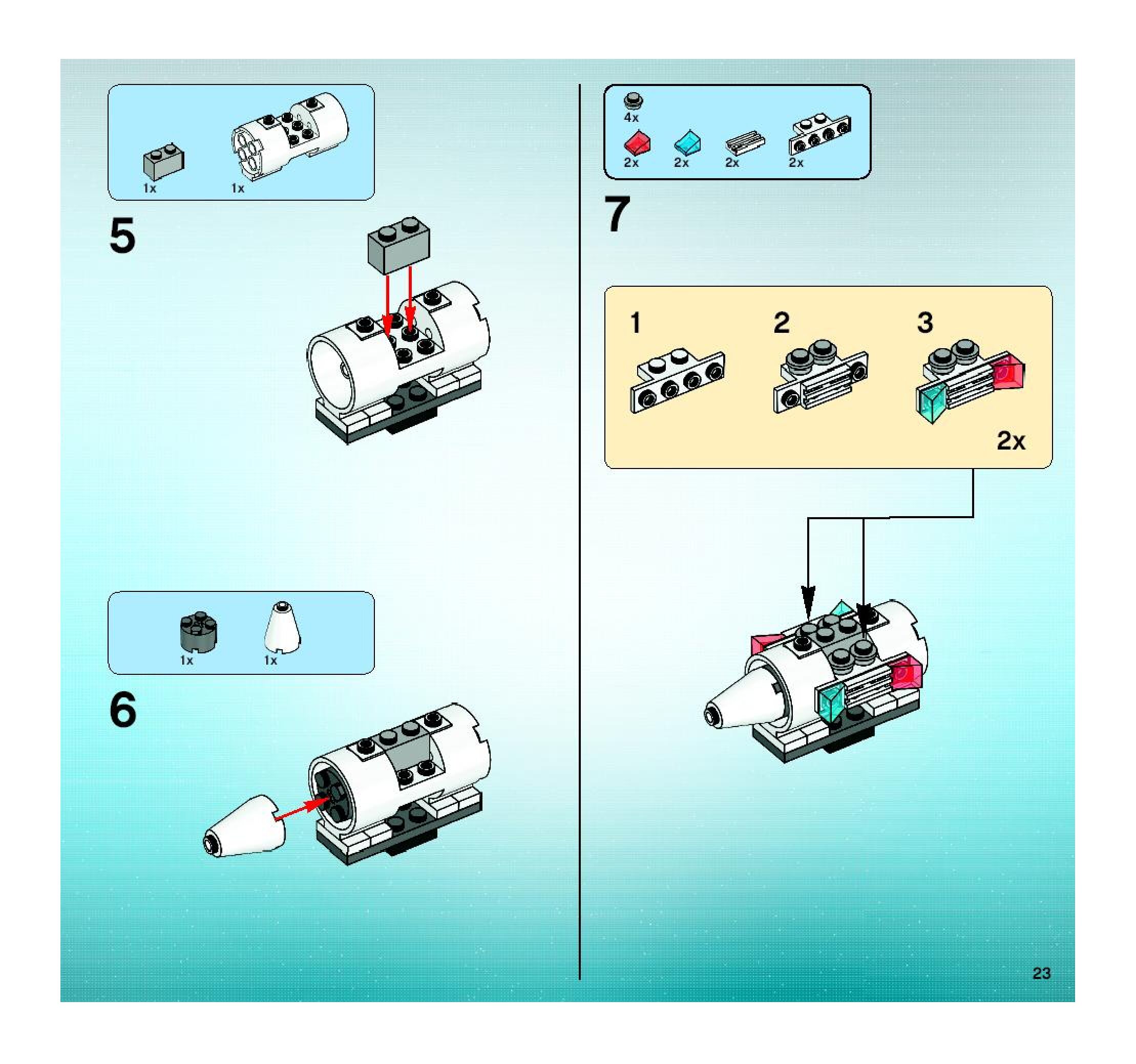 1x 1x

5

1x 1x

6

4x

2x 2x 2x 2x

7

1 2 3

2x

23