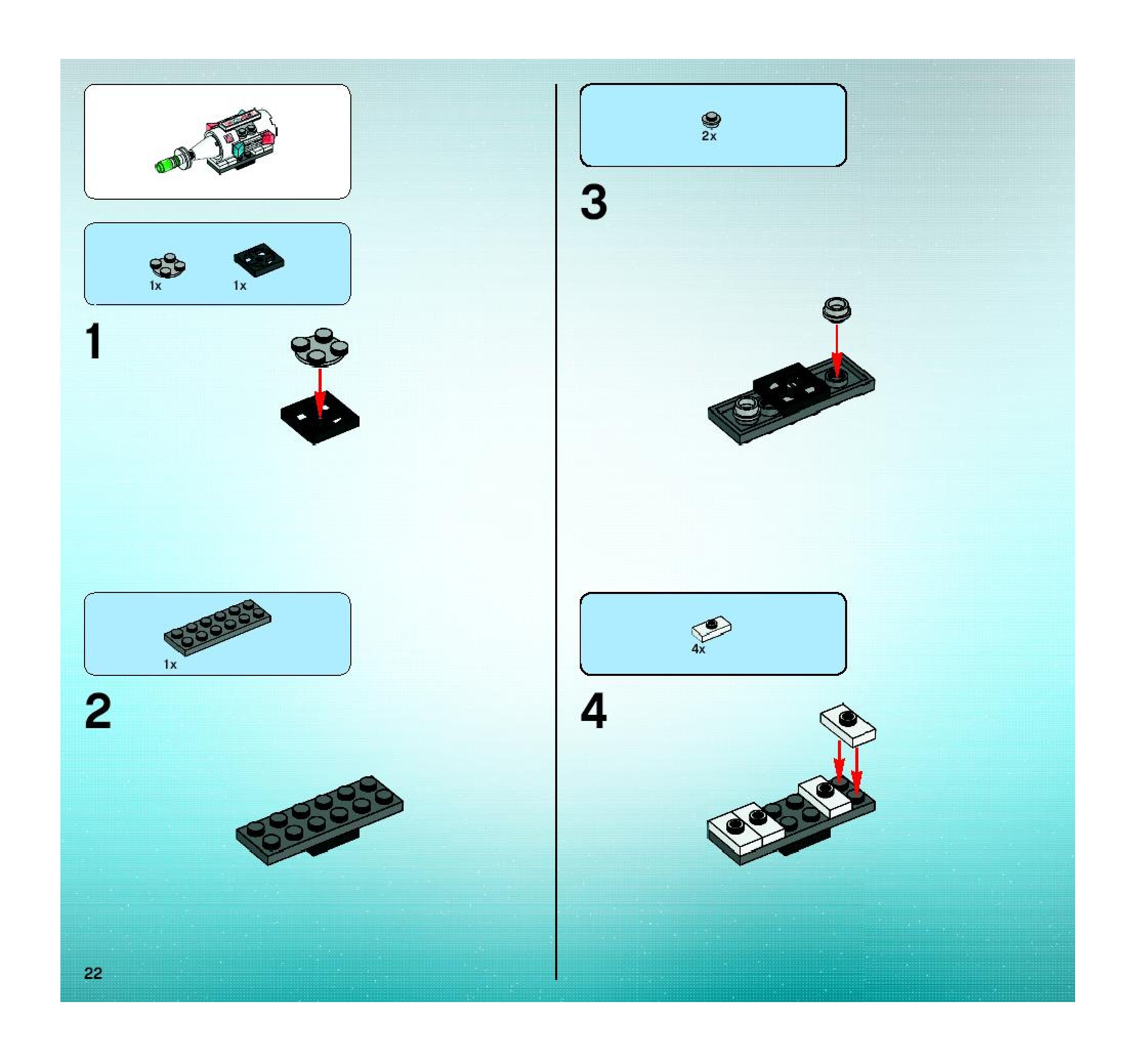 1x 1x

1

1x

2

2x

3

4x

4

22