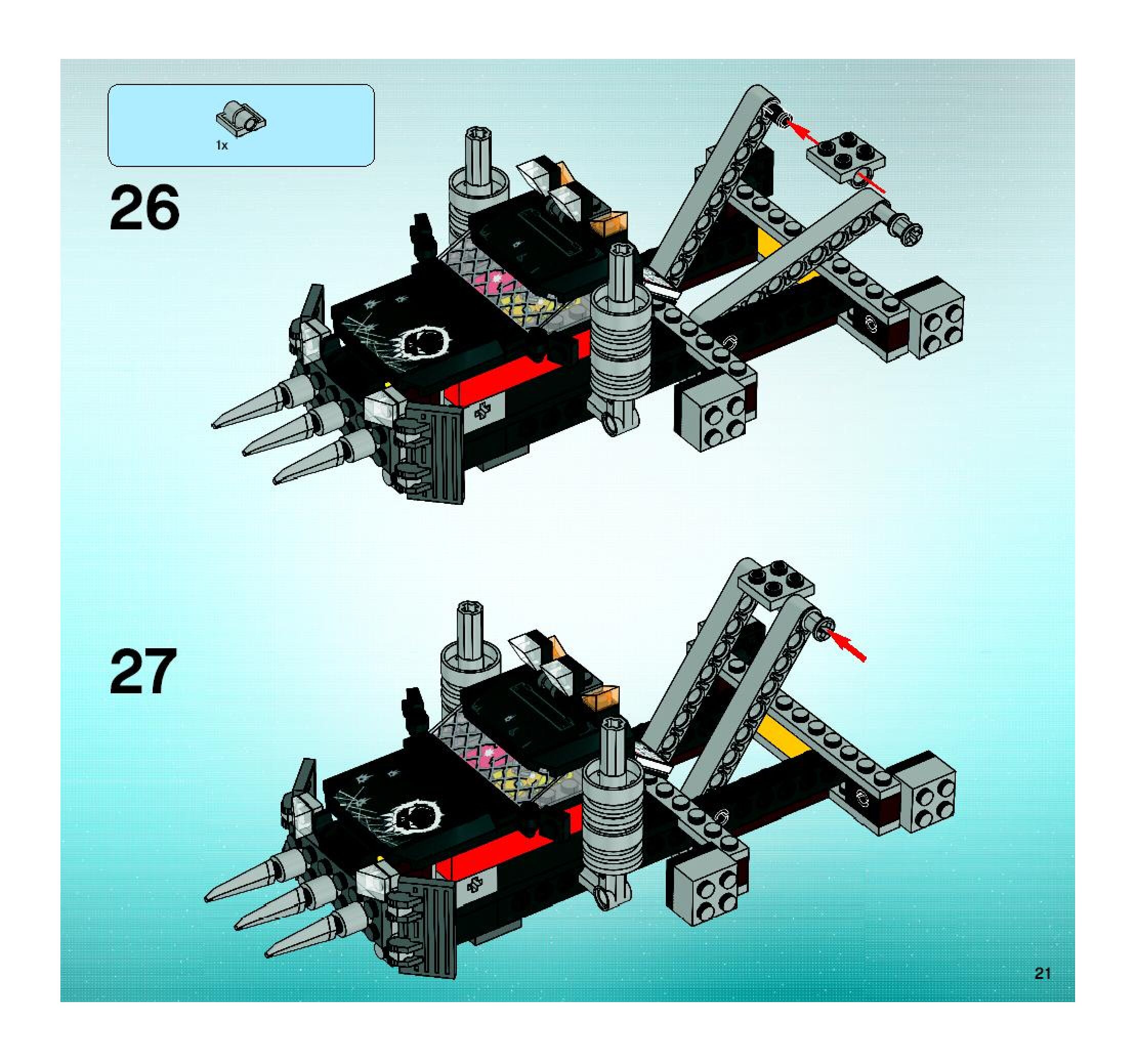 1x

26

27

21