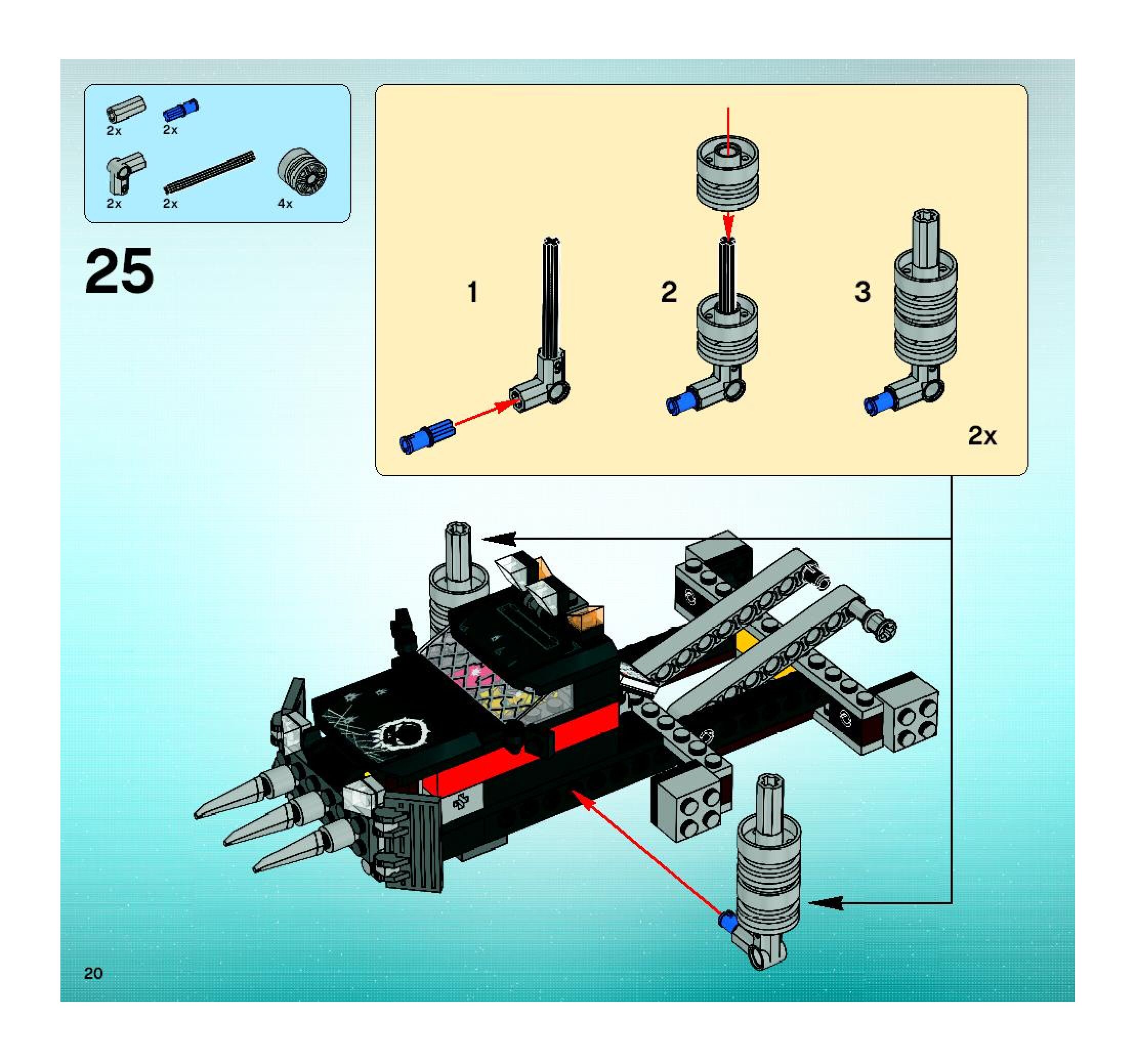 2x 2x

2x 2x 4x

25

1

2

3

2x

20