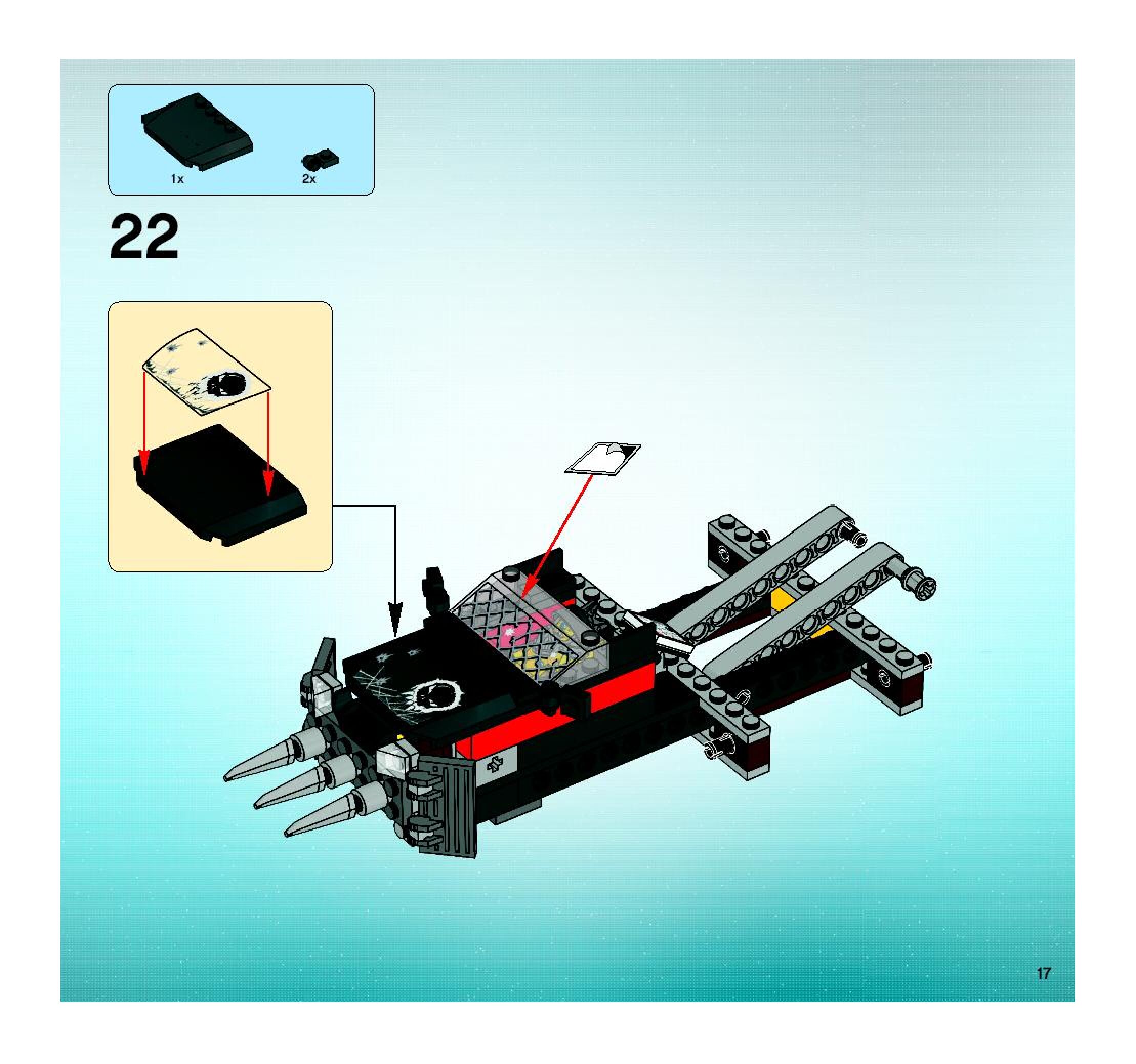 1x 2x

22

17