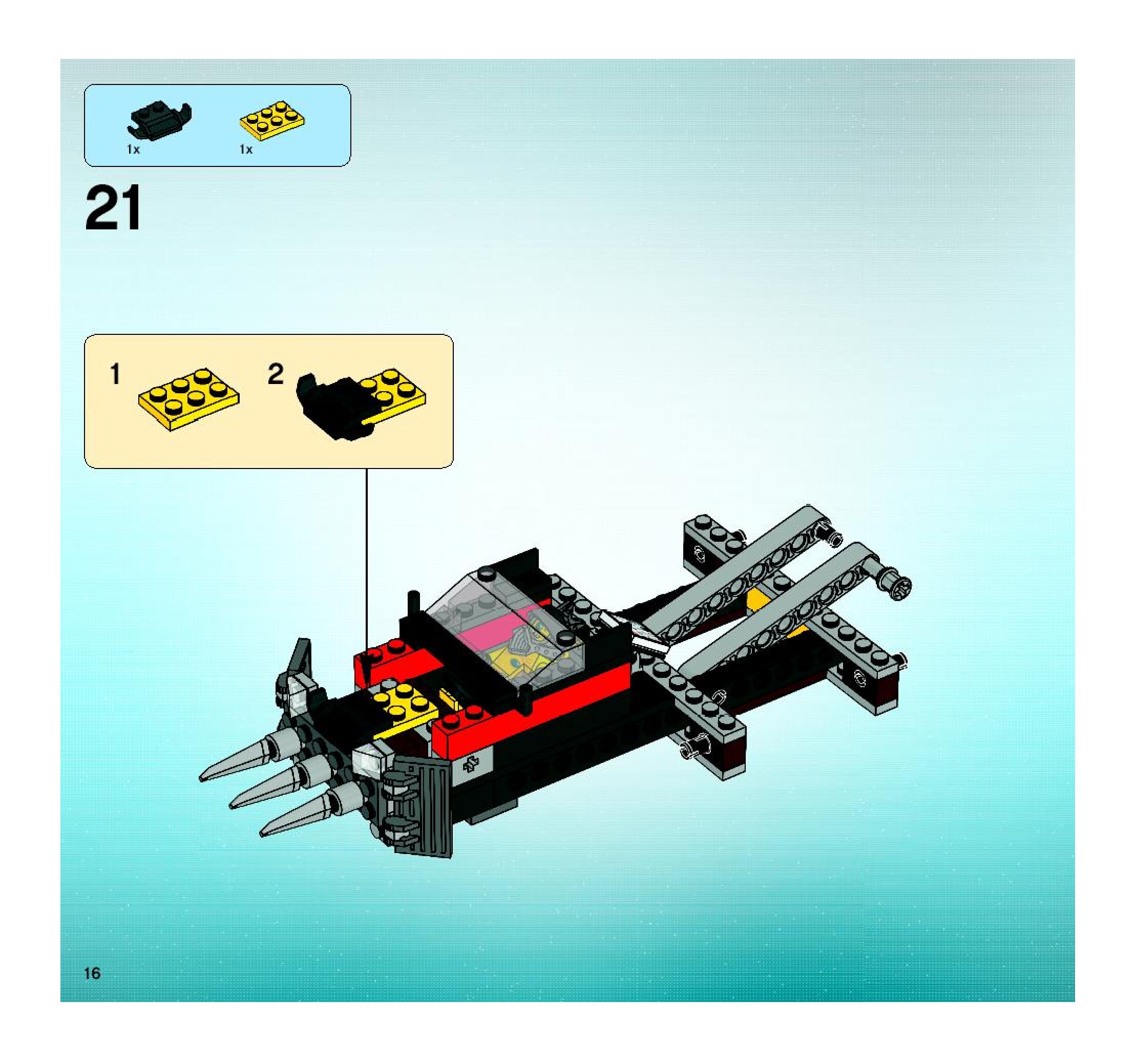 1x 1x

21

1 2

16