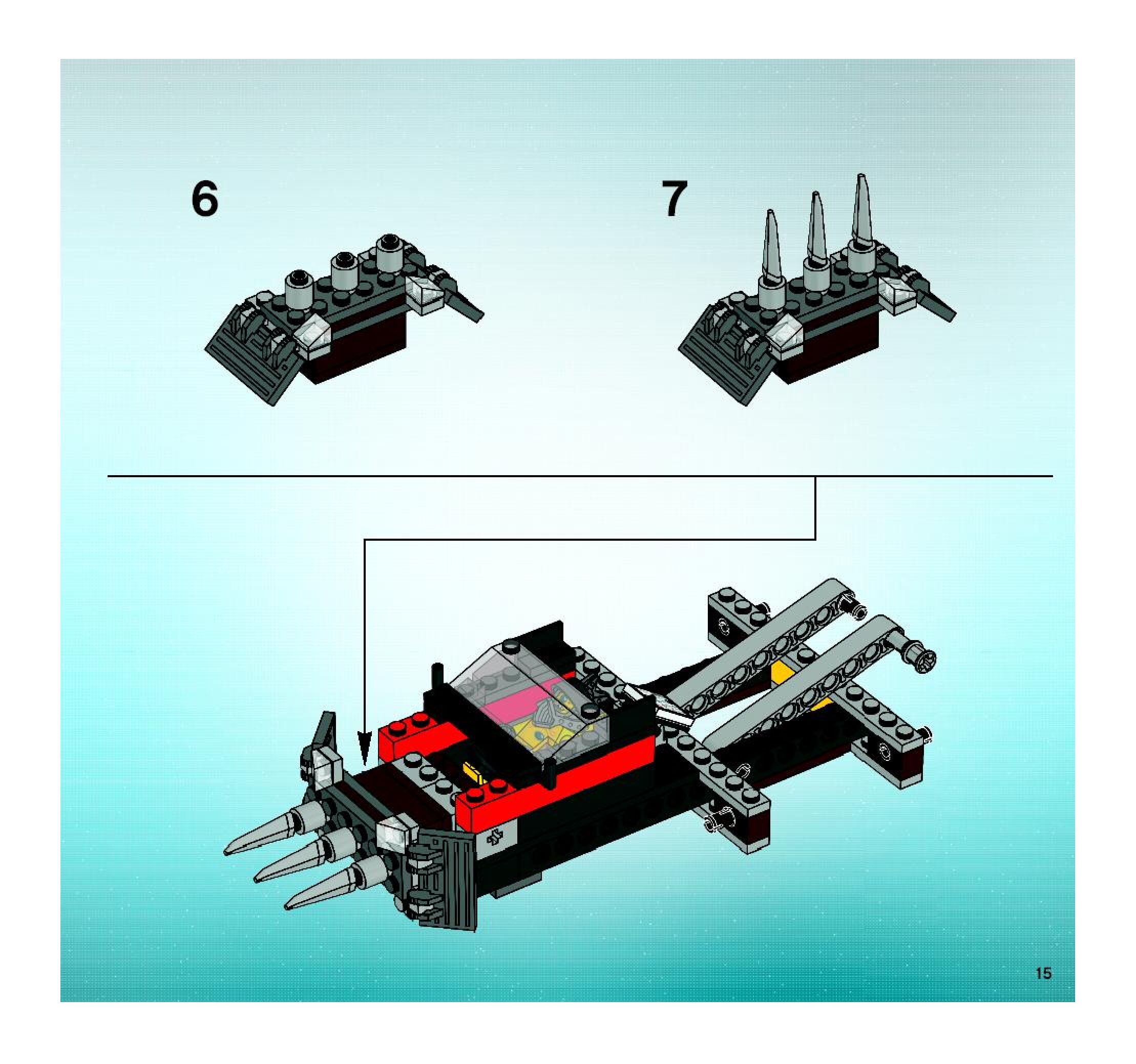 6

7

15