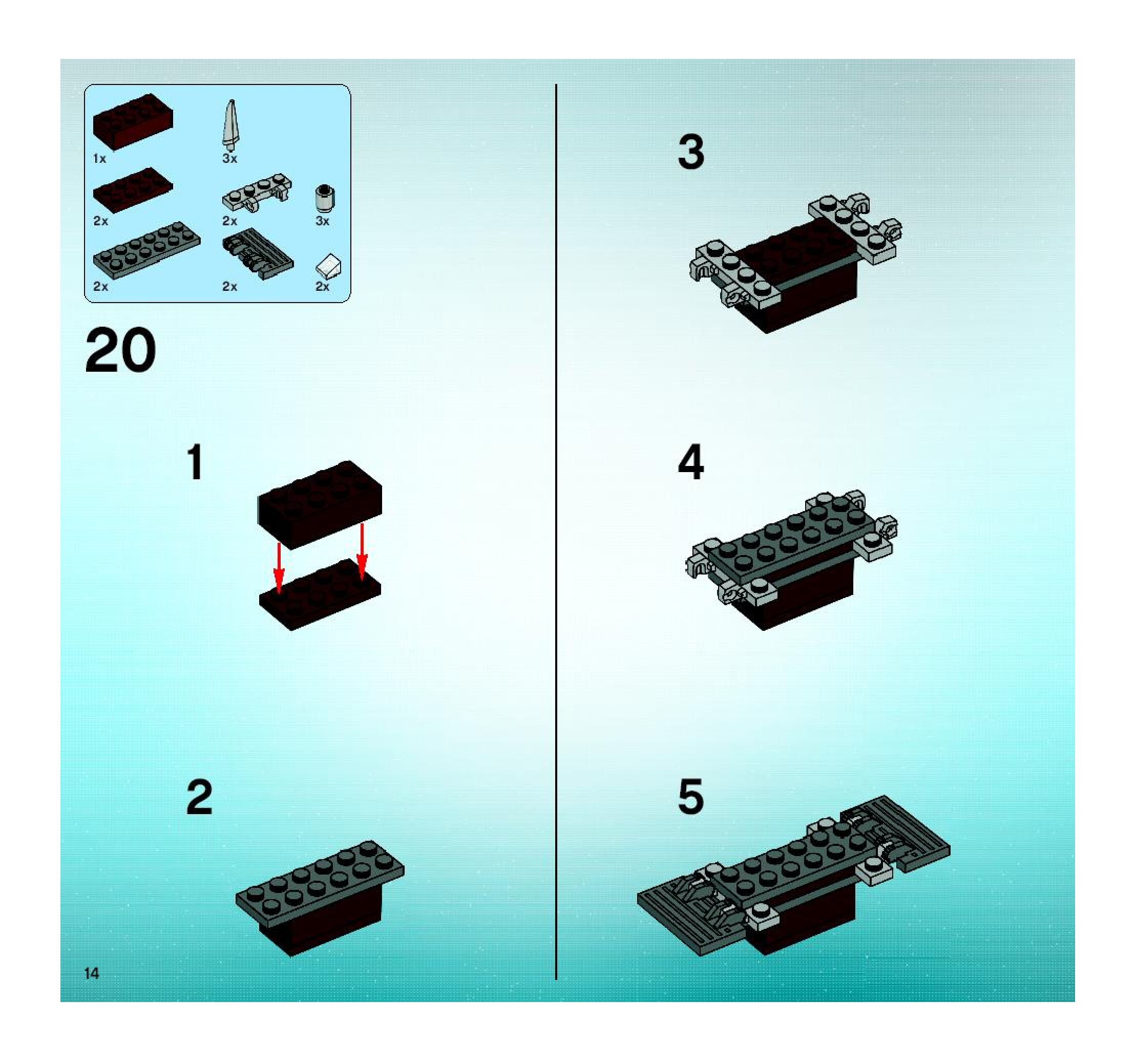 1x
3x
2x
2x
3x
2x
2x
2x

20

1

2

3

4

5

14