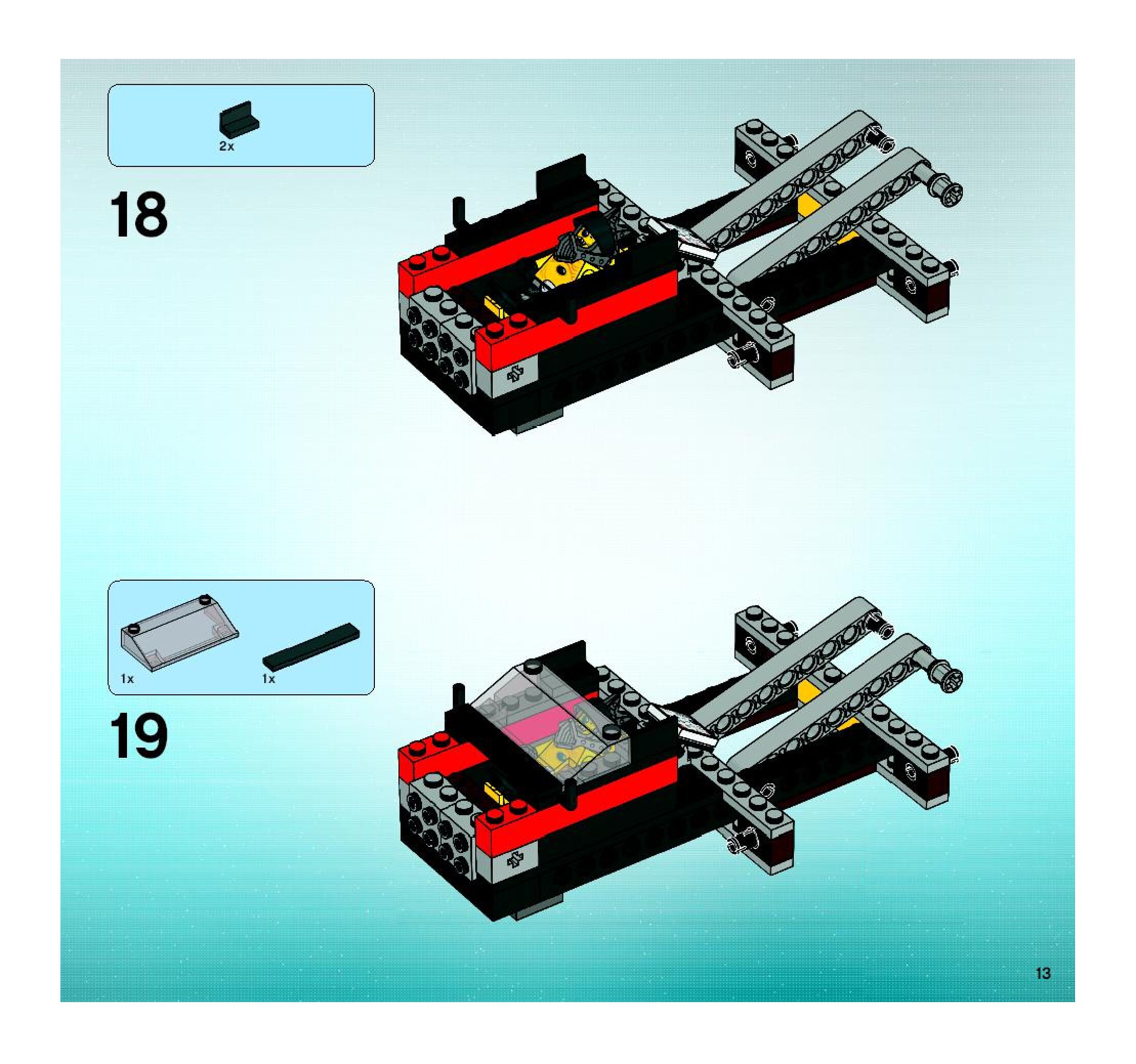 2x

18

1x

1x

19

13