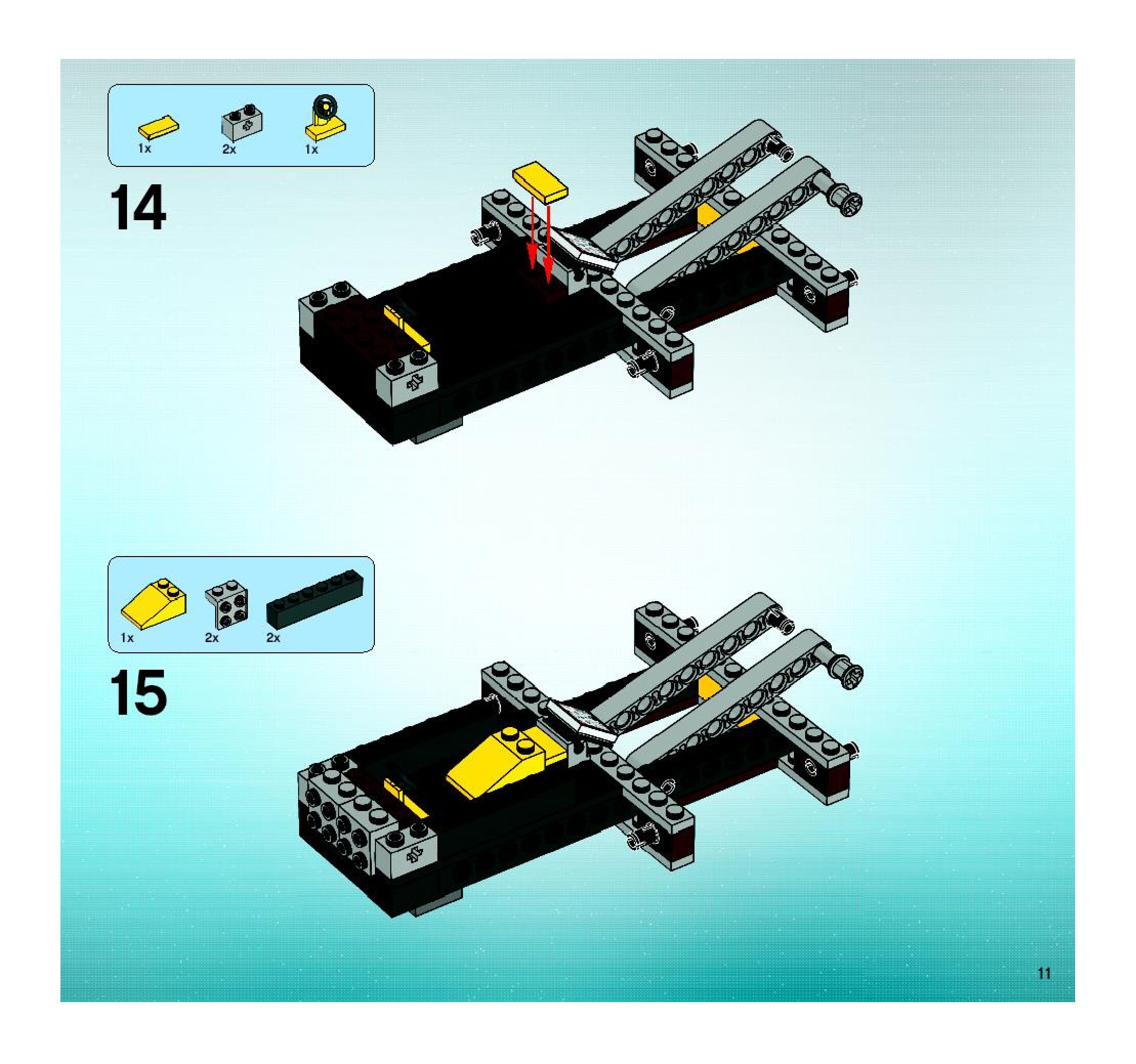 1x 2x 1x

14

1x 2x 2x

15

11