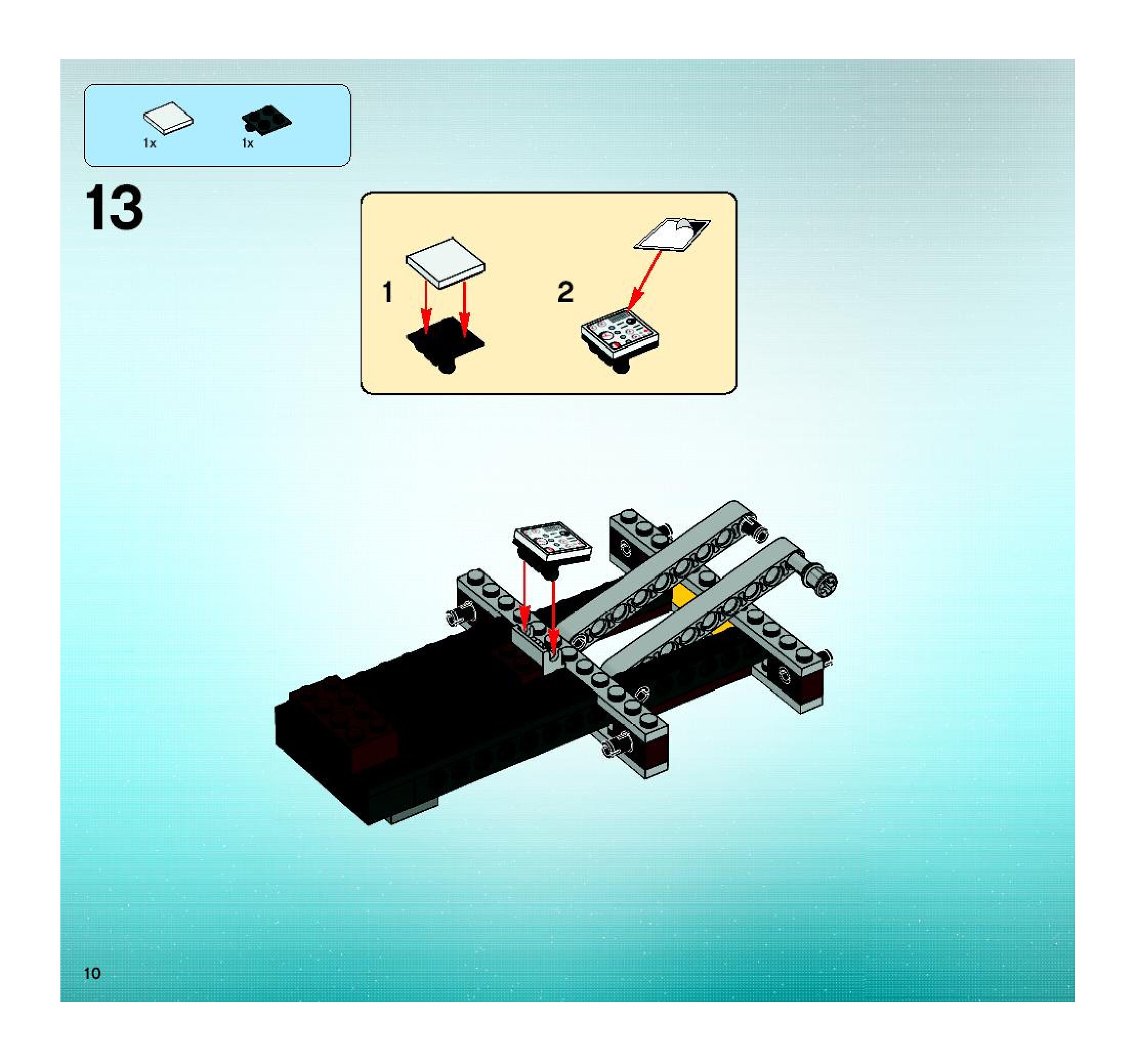 1x
1x

13

1
2

10