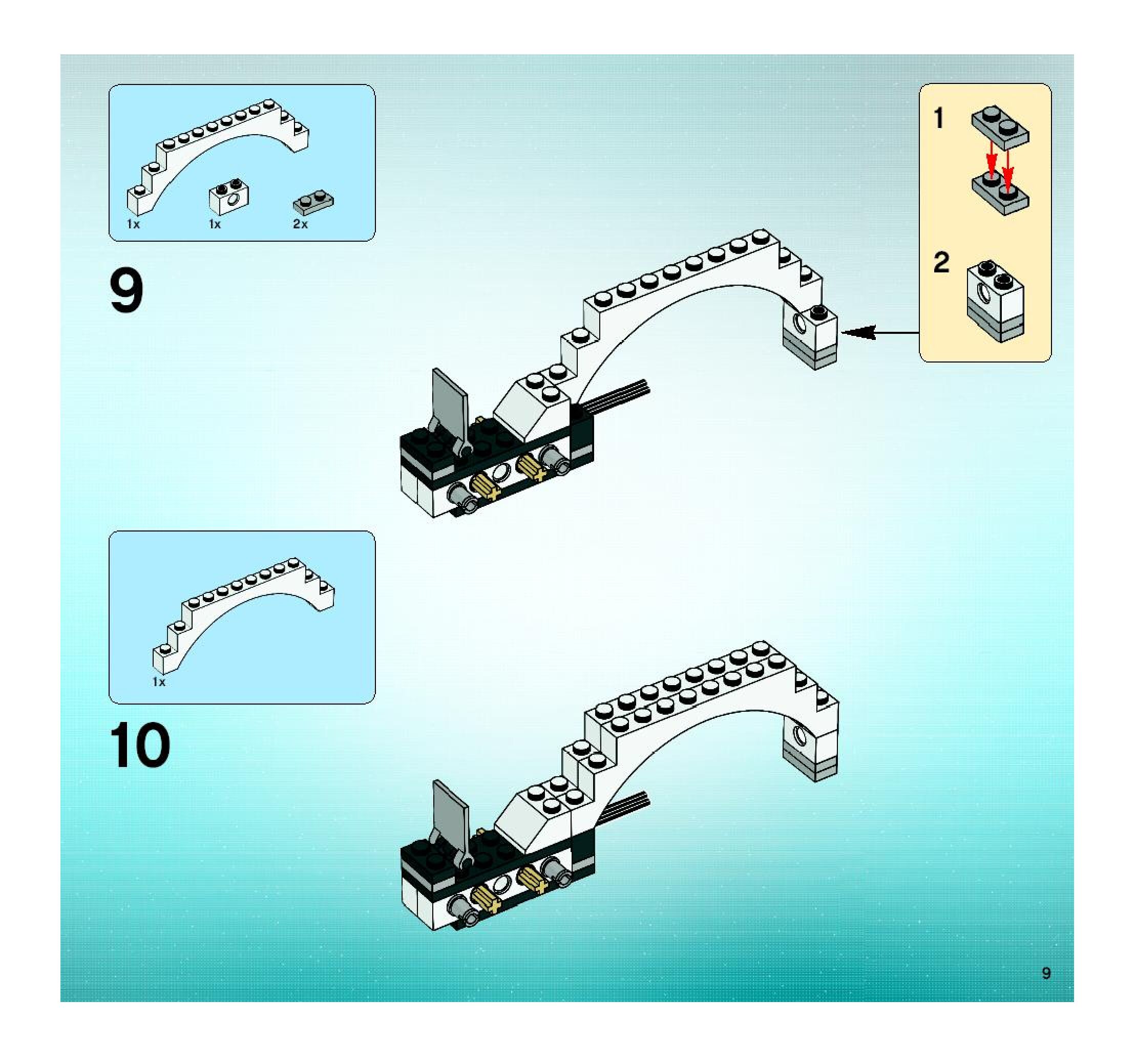 1x
1x
2x

9

1

2

1x

10

9